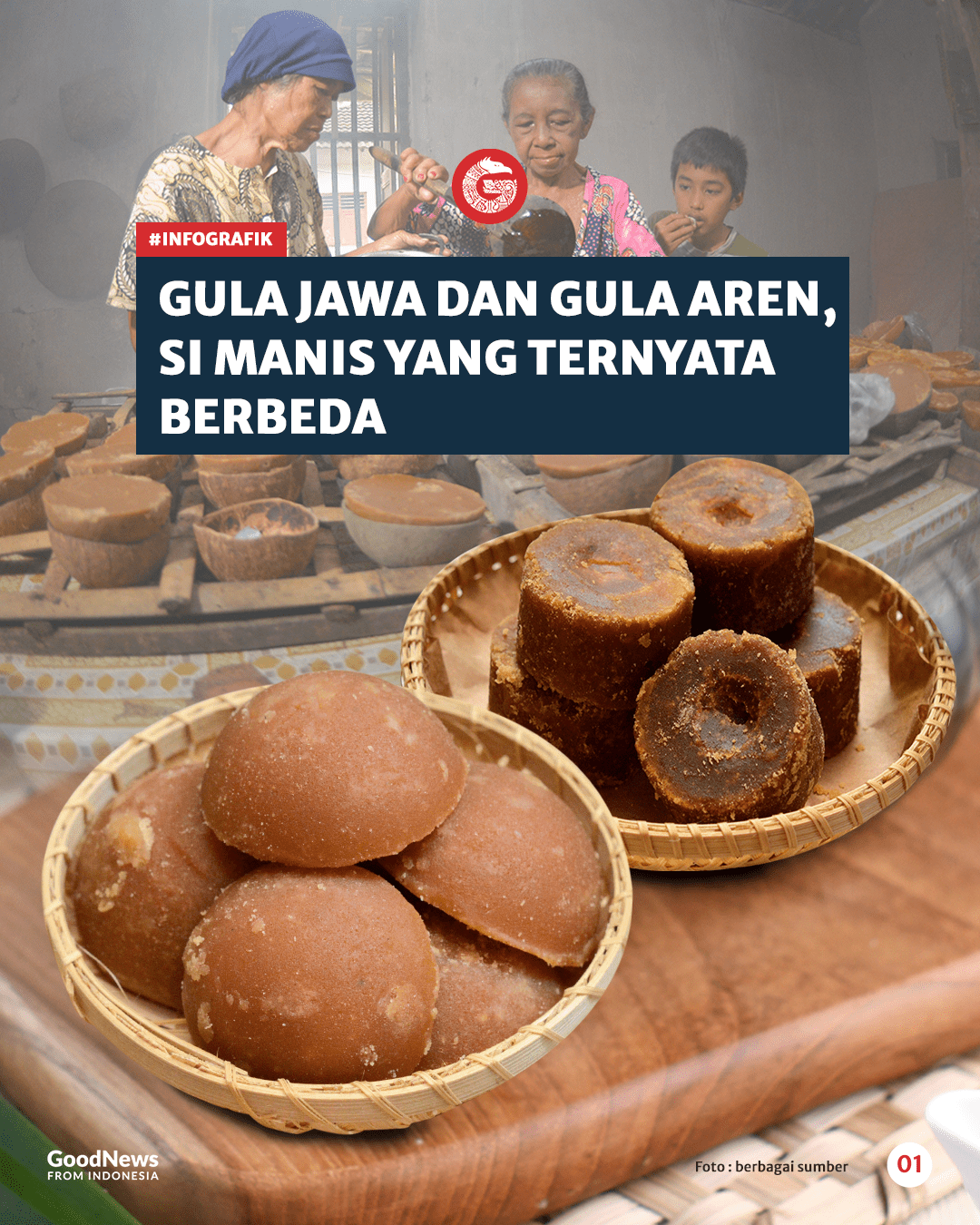 #INFOGRAFIK

GULA JAWA DAN GULA AREN, SI MANIS YANG TERNYATA BERBEDA

GoodNews FROM INDONESIA

Foto : berbagai sumber

01