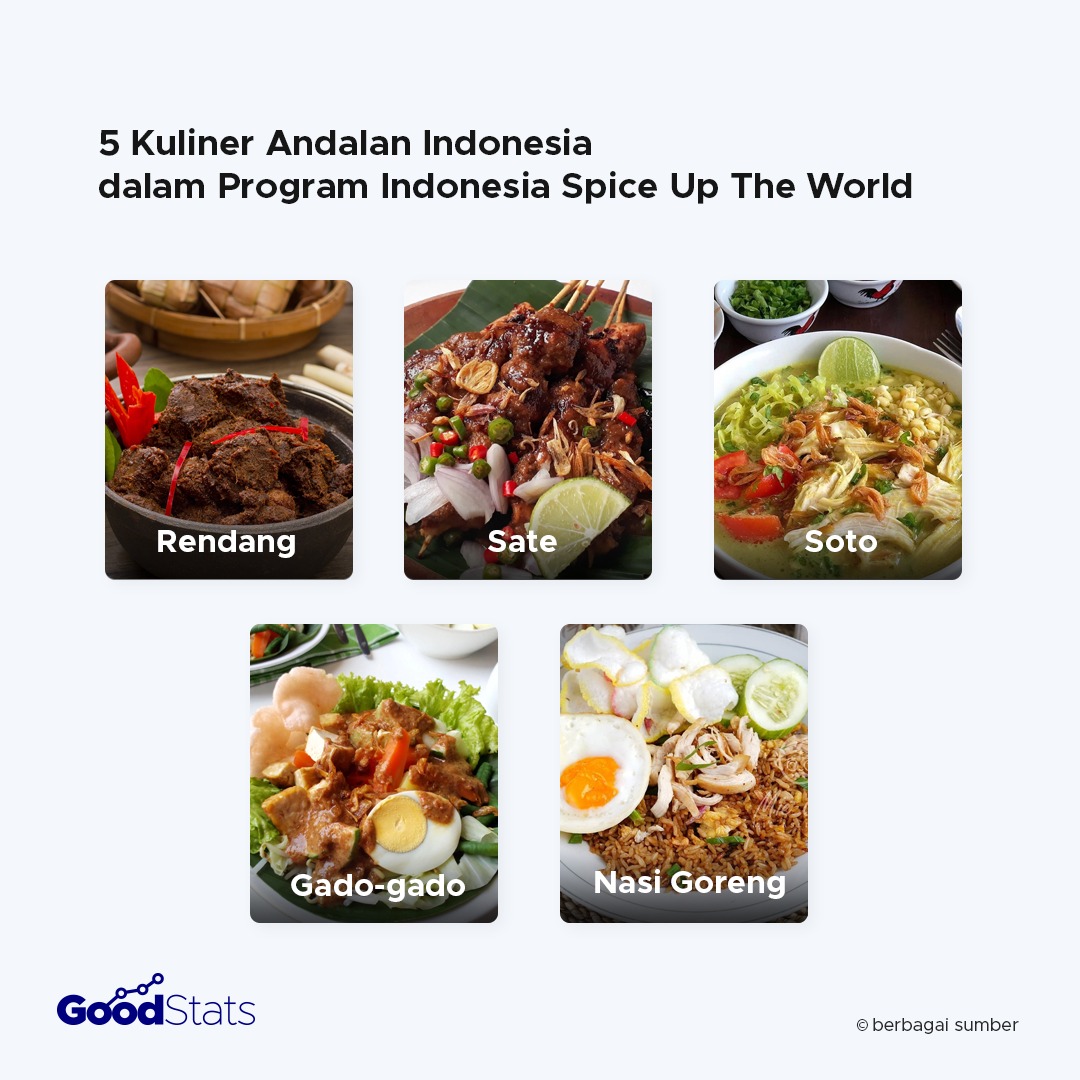 5 Kuliner Andalan Indonesia
dalam Program Indonesia Spice Up The World

Rendang

Sate

Soto

Gado-gado

Nasi Goreng

GoodStats

© berbagai sumber