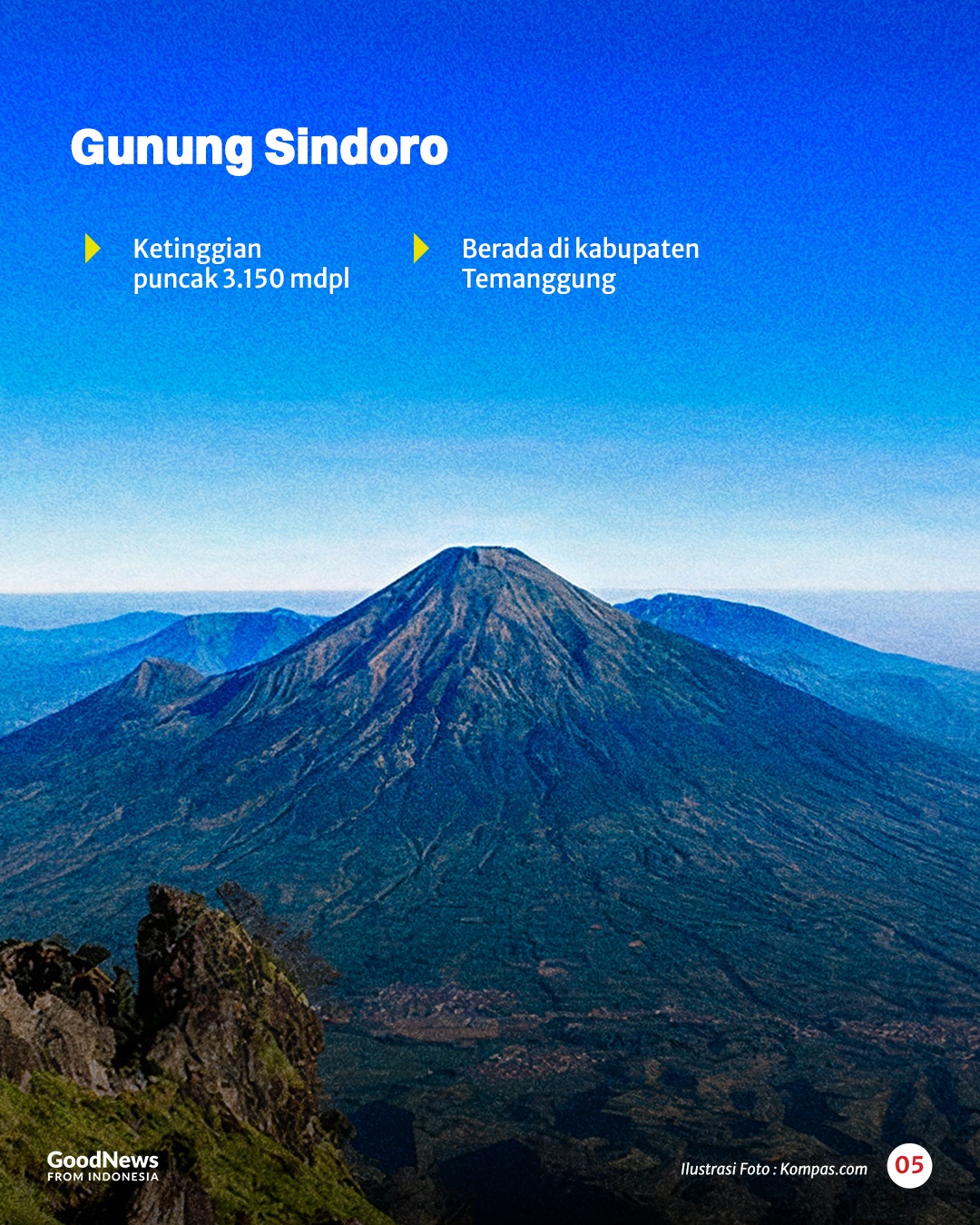 Gunung Sindoro

Ketinggian puncak 3.150 mdpl

Berada di kabupaten Temanggung

GoodNews
FROM INDONESIA

Ilustrasi Foto : Kompas.com

05