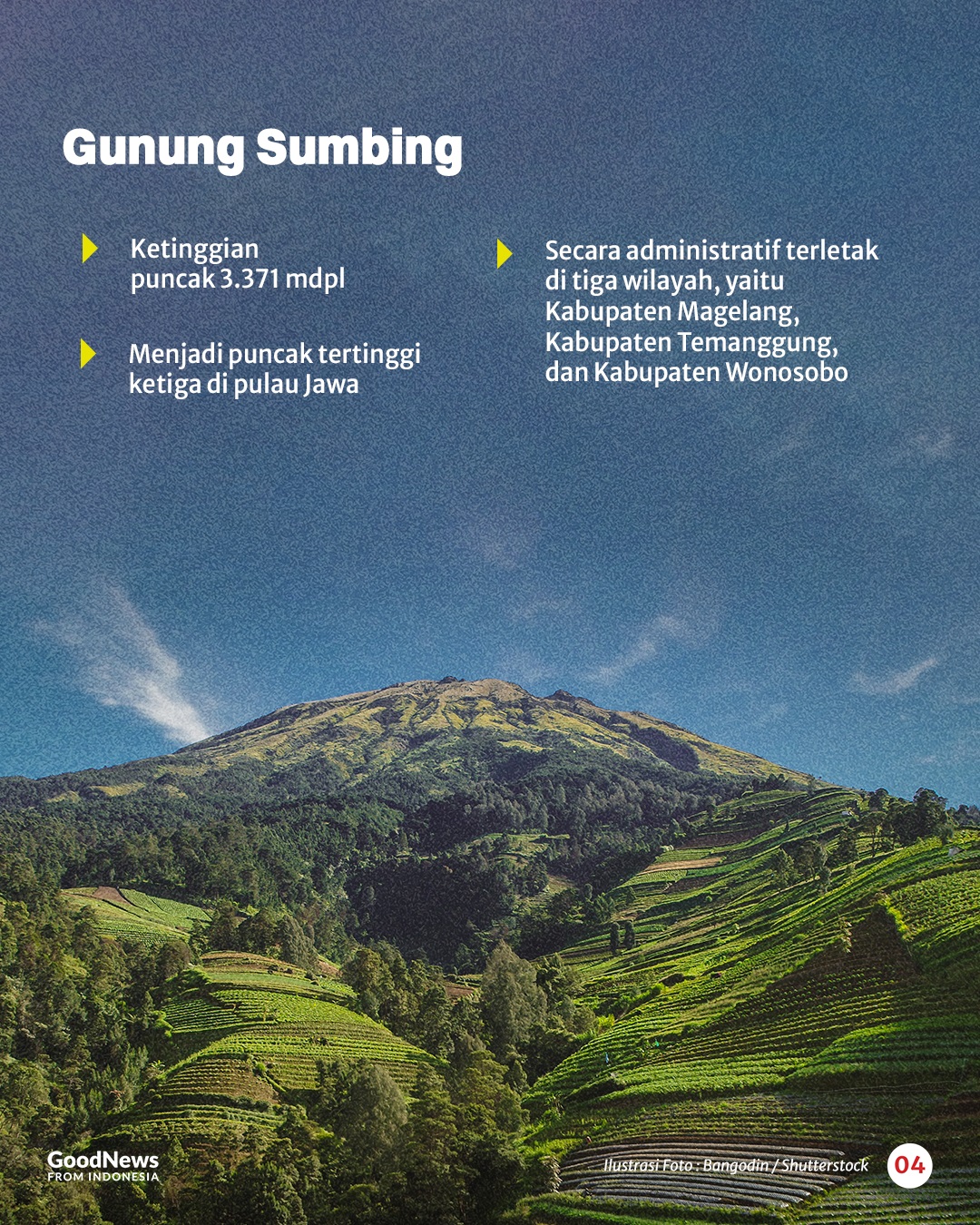 Gunung Sumbing

Ketinggian puncak 3.371 mdpl

Menjadi puncak tertinggi ketiga di pulau Jawa

Secara administratif terletak di tiga wilayah, yaitu Kabupaten Magelang, Kabupaten Temanggung, dan Kabupaten Wonosobo

GoodNews FROM INDONESIA

Ilustrasi Foto : Bangodin / Shutterstock

04