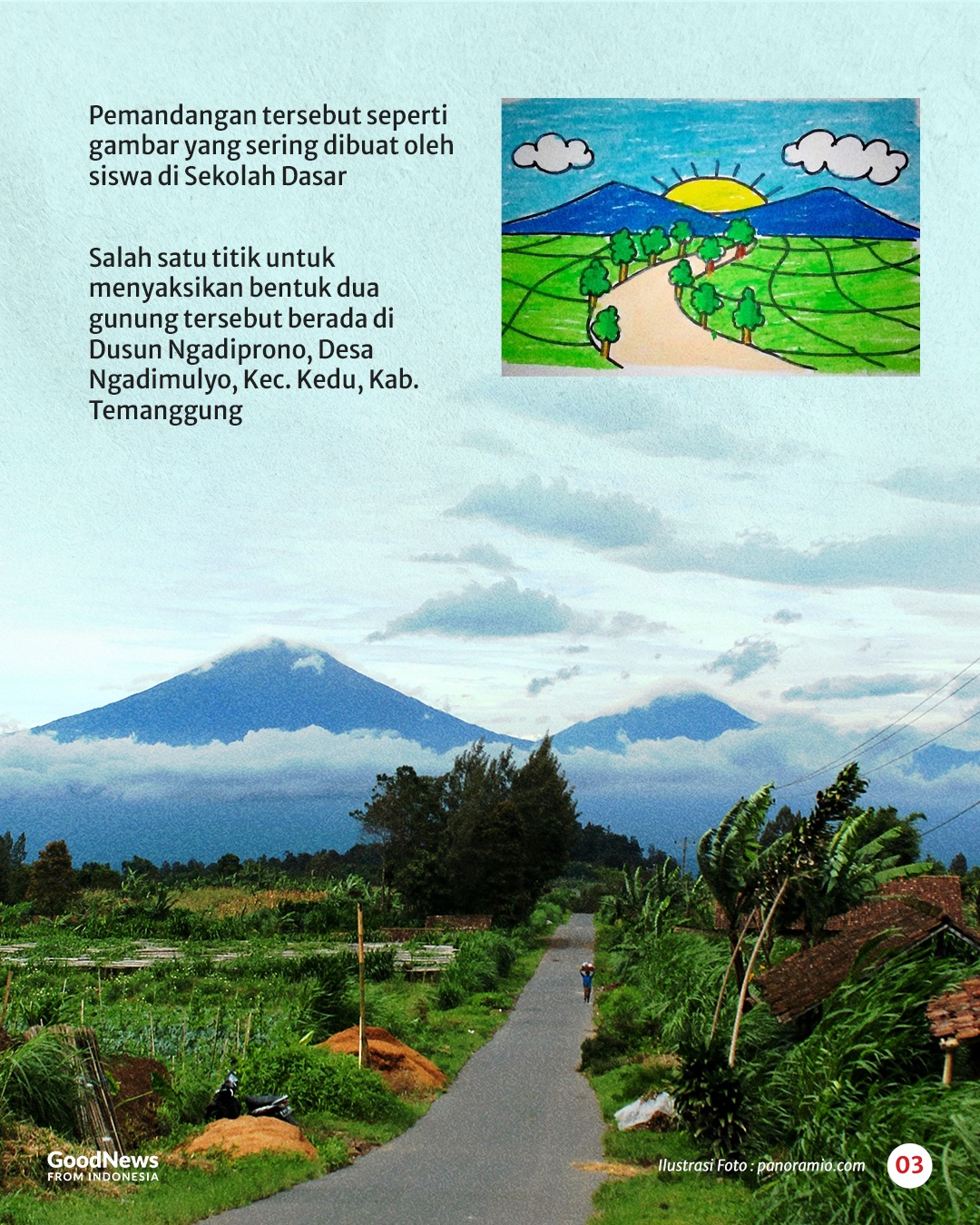 Pemandangan tersebut seperti gambar yang sering dibuat oleh siswa di Sekolah Dasar

Salah satu titik untuk menyaksikan bentuk dua gunung tersebut berada di Dusun Ngadiprono, Desa Ngadimulyo, Kec. Kedu, Kab. Temanggung

GoodNews FROM INDONESIA

Ilustrasi Foto : panoramio.com

03