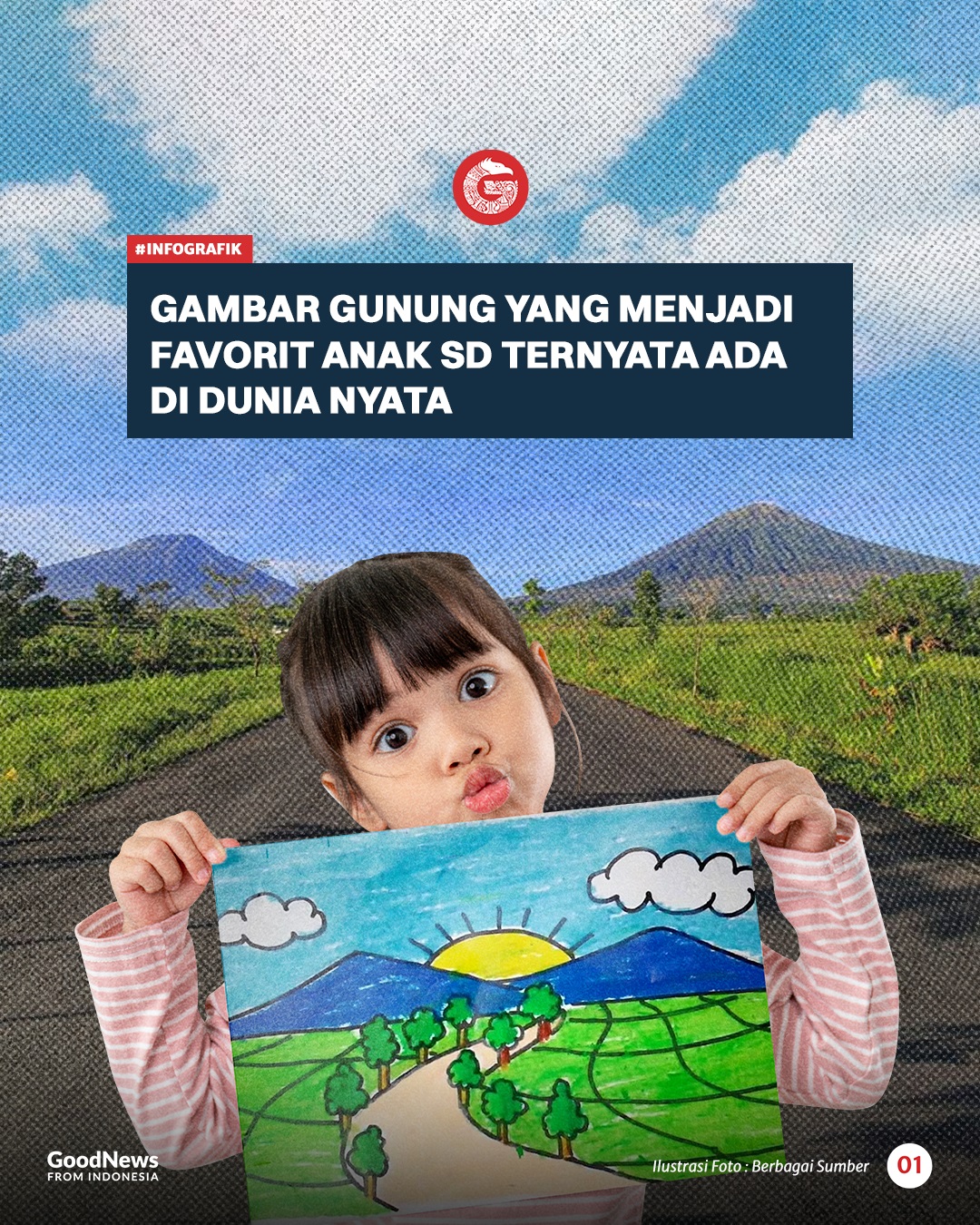 #INFOGRAFIK

GAMBAR GUNUNG YANG MENJADI FAVORIT ANAK SD TERNYATA ADA DI DUNIA NYATA

GoodNews FROM INDONESIA

Ilustrasi Foto : Berbagai Sumber

01