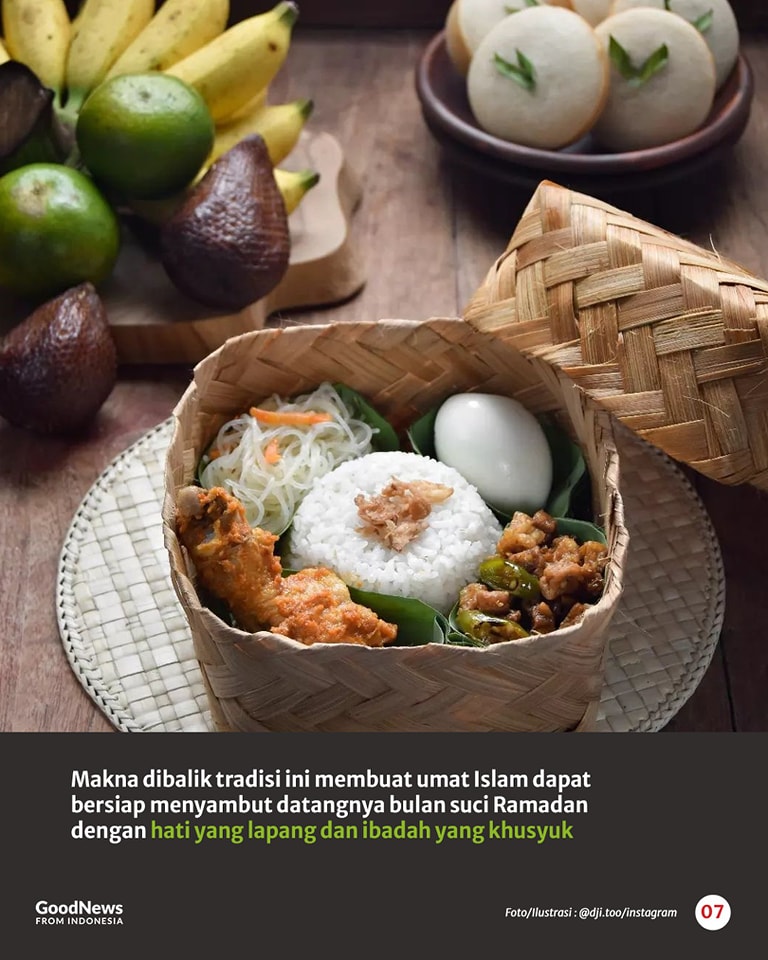 Makna dibalik tradisi ini membuat umat Islam dapat bersiap menyambut datangnya bulan suci Ramadan dengan hati yang lapang dan ibadah yang khusyuk

GoodNews
FROM INDONESIA

Foto/Ilustrasi : @dji.too/instagram

07