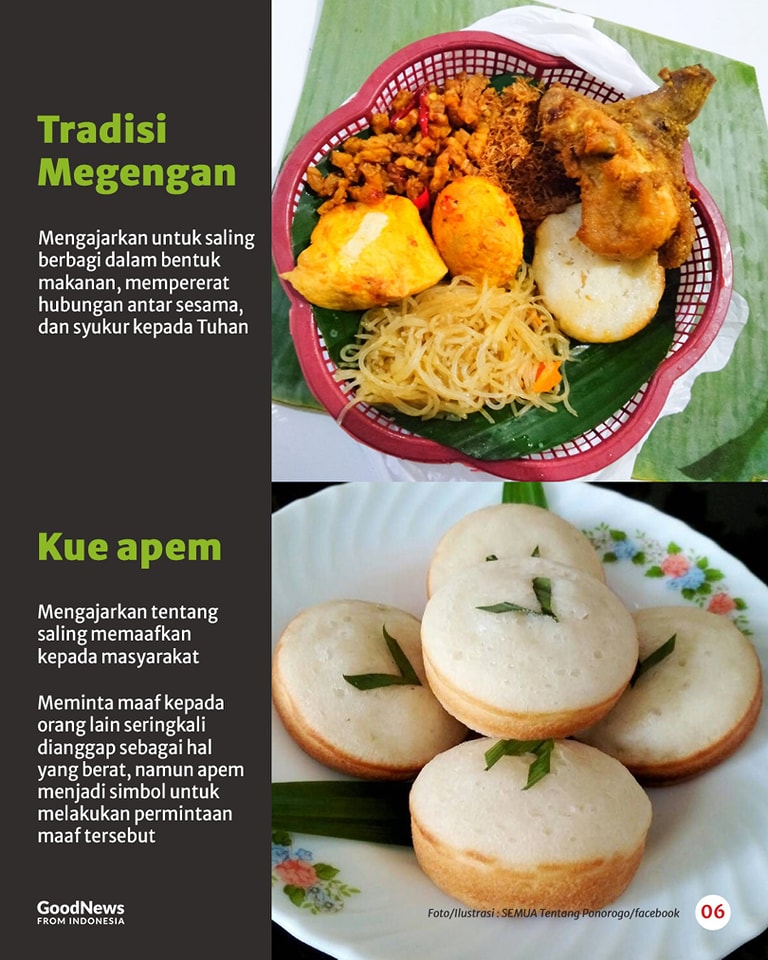 Tradisi Megengan

Mengajarkan untuk saling berbagi dalam bentuk makanan, mempererat hubungan antar sesama, dan syukur kepada Tuhan

Kue apem

Mengajarkan tentang saling memaafkan kepada masyarakat

Meminta maaf kepada orang lain seringkali dianggap sebagai hal yang berat, namun apem menjadi simbol untuk melakukan permintaan maaf tersebut

GoodNews FROM INDONESIA

Foto/Ilustrasi : SEMUA Tentang Ponorogo/facebook

06