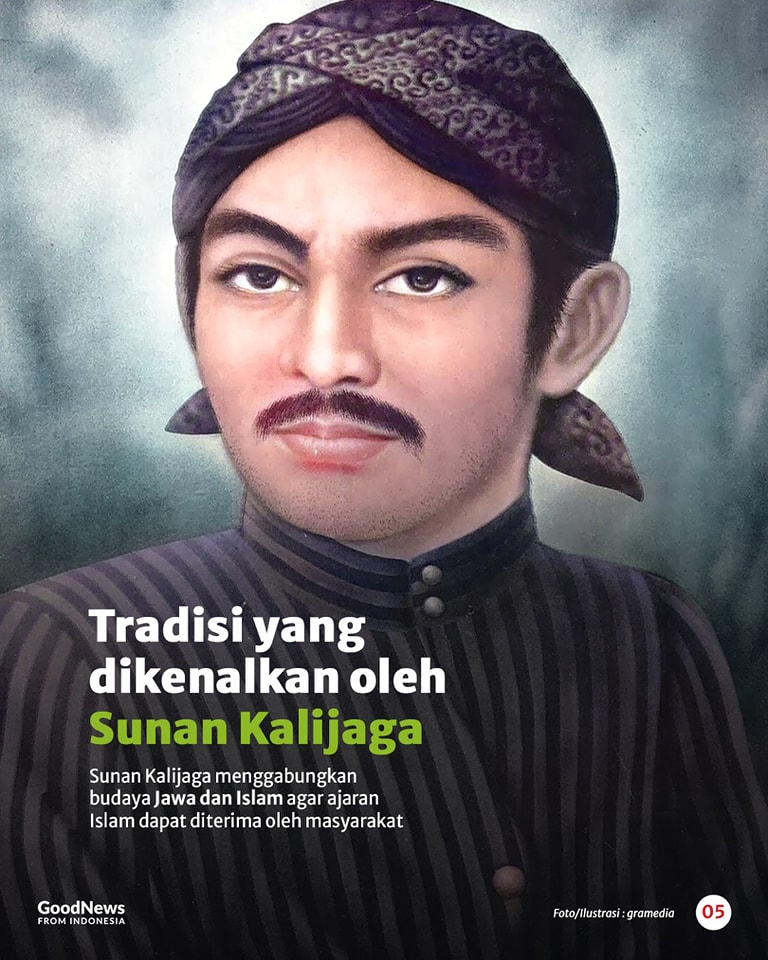 Tradisi yang dikenalkan oleh Sunan Kalijaga

Sunan Kalijaga menggabungkan budaya Jawa dan Islam agar ajaran Islam dapat diterima oleh masyarakat

GoodNews FROM INDONESIA

Foto/Ilustrasi : gramedia

05