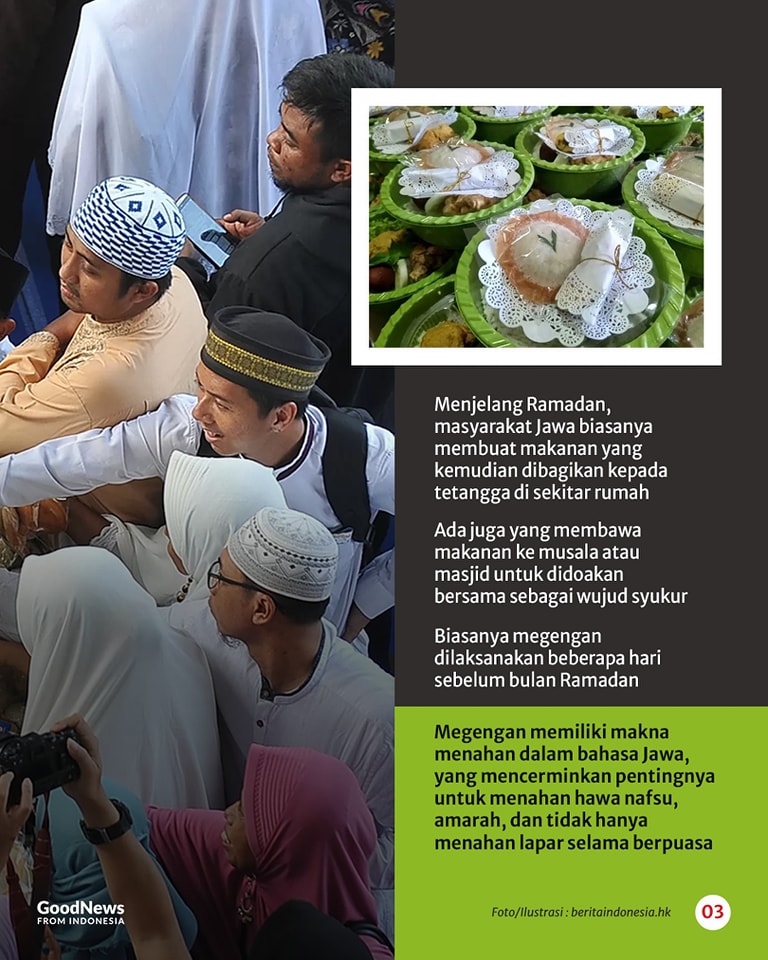 Menjelang Ramadan, masyarakat Jawa biasanya membuat makanan yang kemudian dibagikan kepada tetangga di sekitar rumah

Ada juga yang membawa makanan ke musala atau masjid untuk didoakan bersama sebagai wujud syukur

Biasanya megengan dilaksanakan beberapa hari sebelum bulan Ramadan

Megengan memiliki makna menahan dalam bahasa Jawa, yang mencerminkan pentingnya untuk menahan hawa nafsu, amarah, dan tidak hanya menahan lapar selama berpuasa

GoodNews FROM INDONESIA

Foto/Ilustrasi : beritaindonesia.hk

03