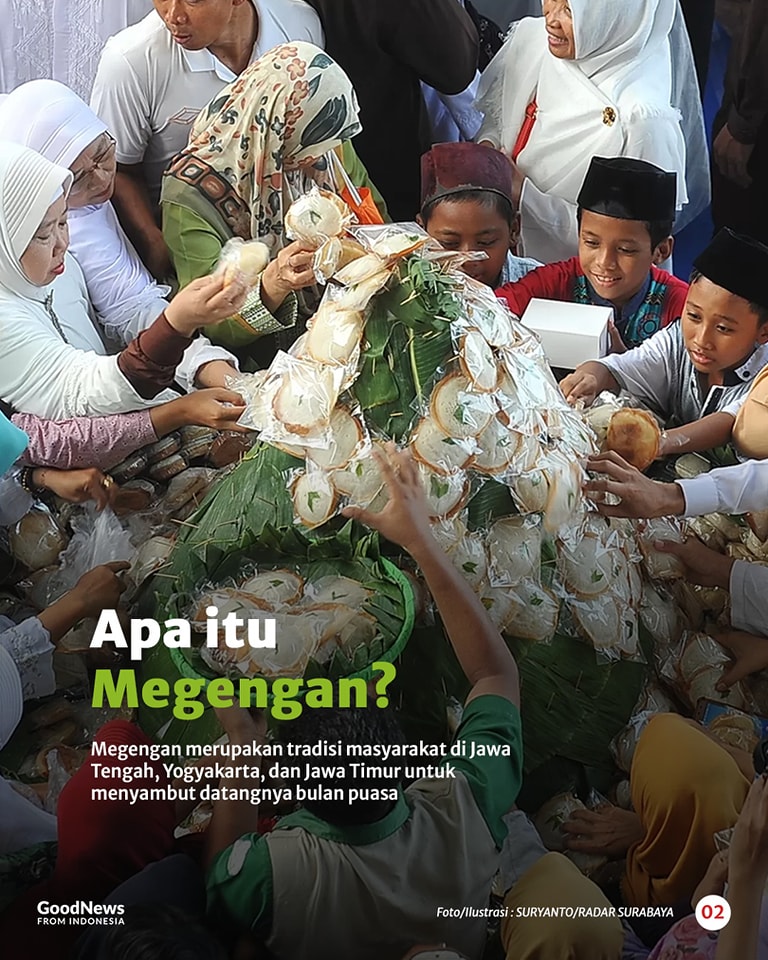 Apa itu
Megengan?

Megengan merupakan tradisi masyarakat di Jawa Tengah, Yogyakarta, dan Jawa Timur untuk menyambut datangnya bulan puasa

GoodNews
FROM INDONESIA

Foto/Ilustrasi : SURYANTO/RADAR SURABAYA

02