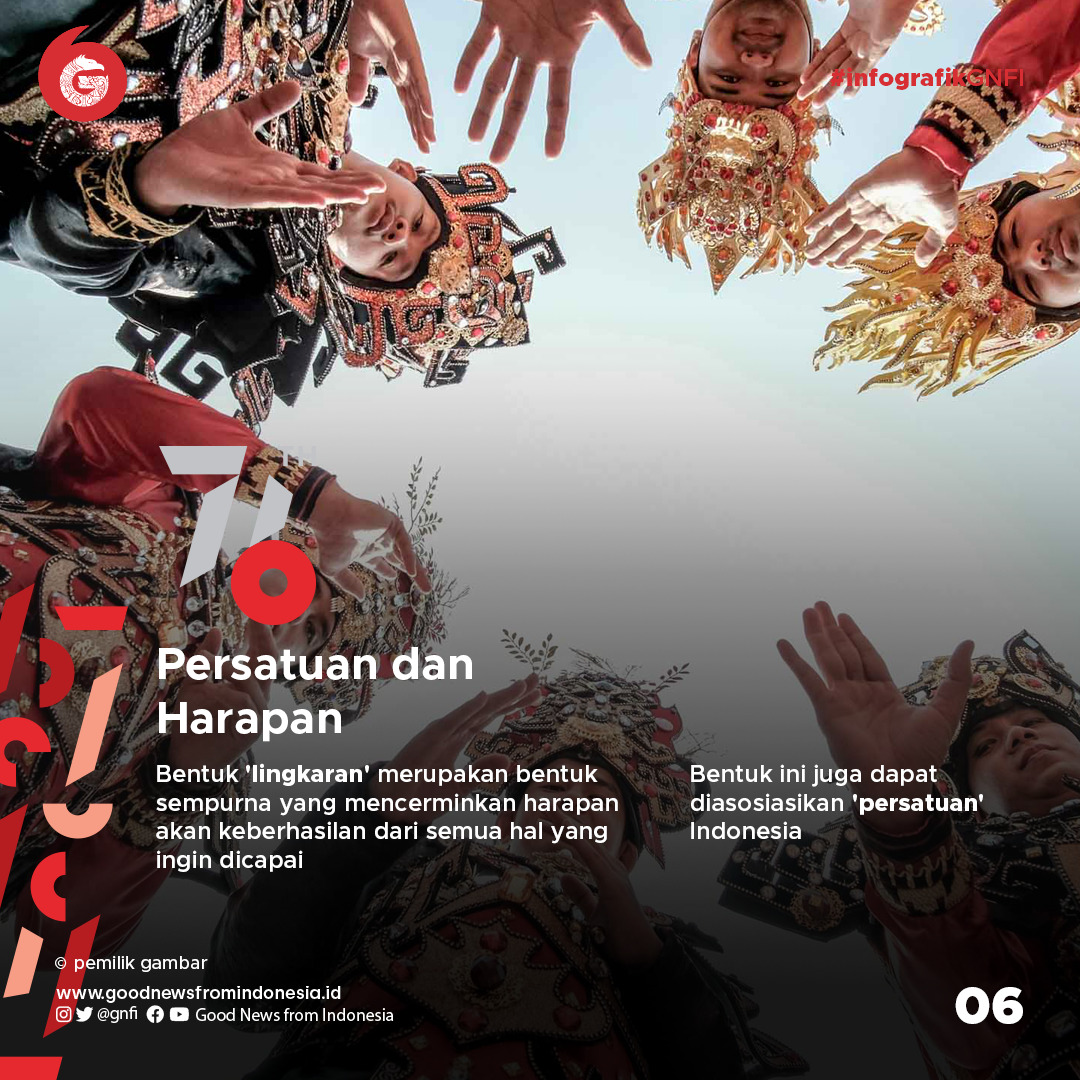 #InfografikGNFI

Persatuan dan Harapan

Bentuk 'lingkaran' merupakan bentuk sempurna yang mencerminkan harapan akan keberhasilan dari semua hal yang ingin dicapai

Bentuk ini juga dapat diasosiasikan 'persatuan' Indonesia

© pemilik gambar

www.goodnewsfromindonesia.id

@gnfi Good News from Indonesia

06