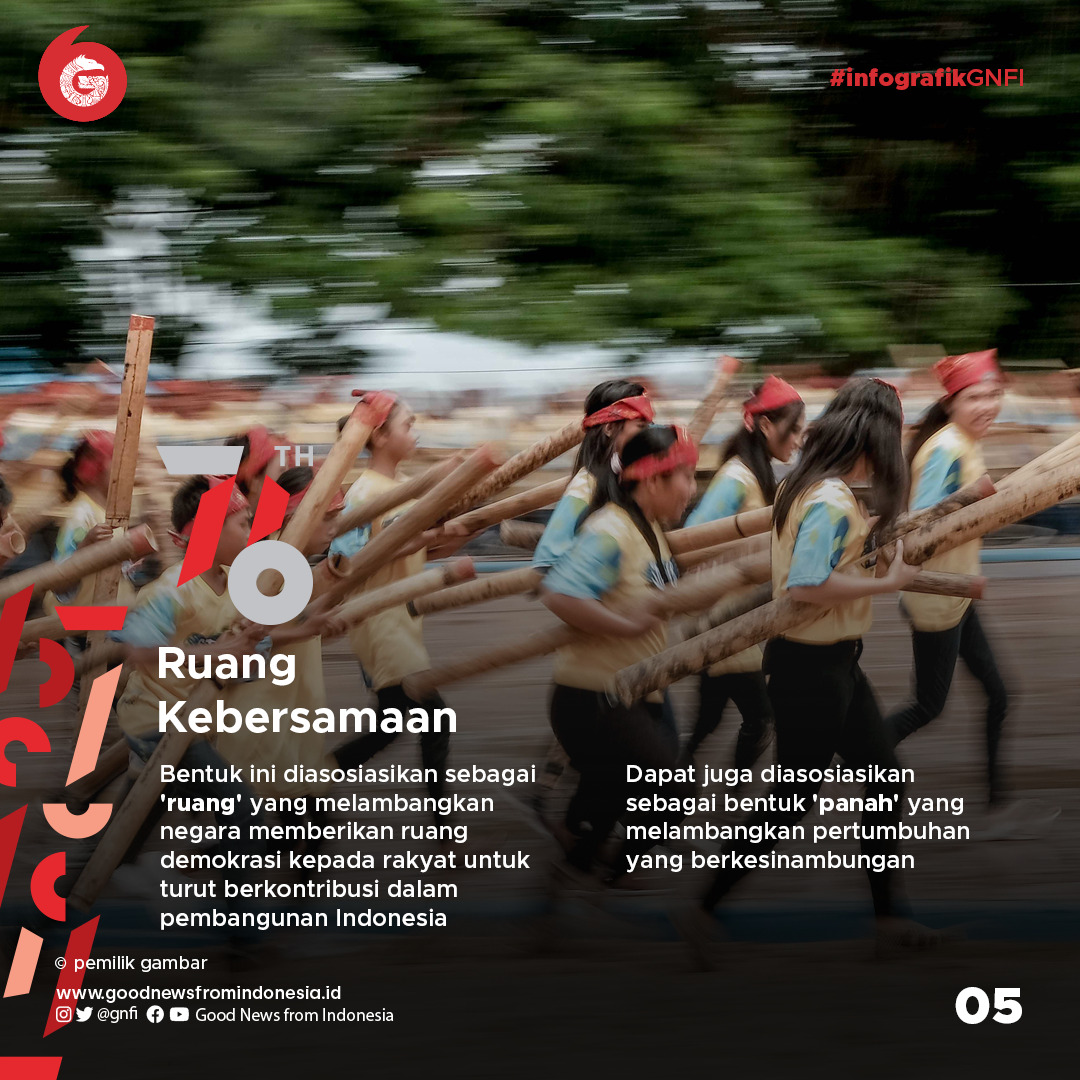 #infografikGNFI

76 TH

Ruang Kebersamaan

Bentuk ini diasosiasikan sebagai 'ruang' yang melambangkan negara memberikan ruang demokrasi kepada rakyat untuk turut berkontribusi dalam pembangunan Indonesia

Dapat juga diasosiasikan sebagai bentuk 'panah' yang melambangkan pertumbuhan yang berkesinambungan

© pemilik gambar

www.goodnewsfromindonesia.id
@gnfi Good News from Indonesia

05