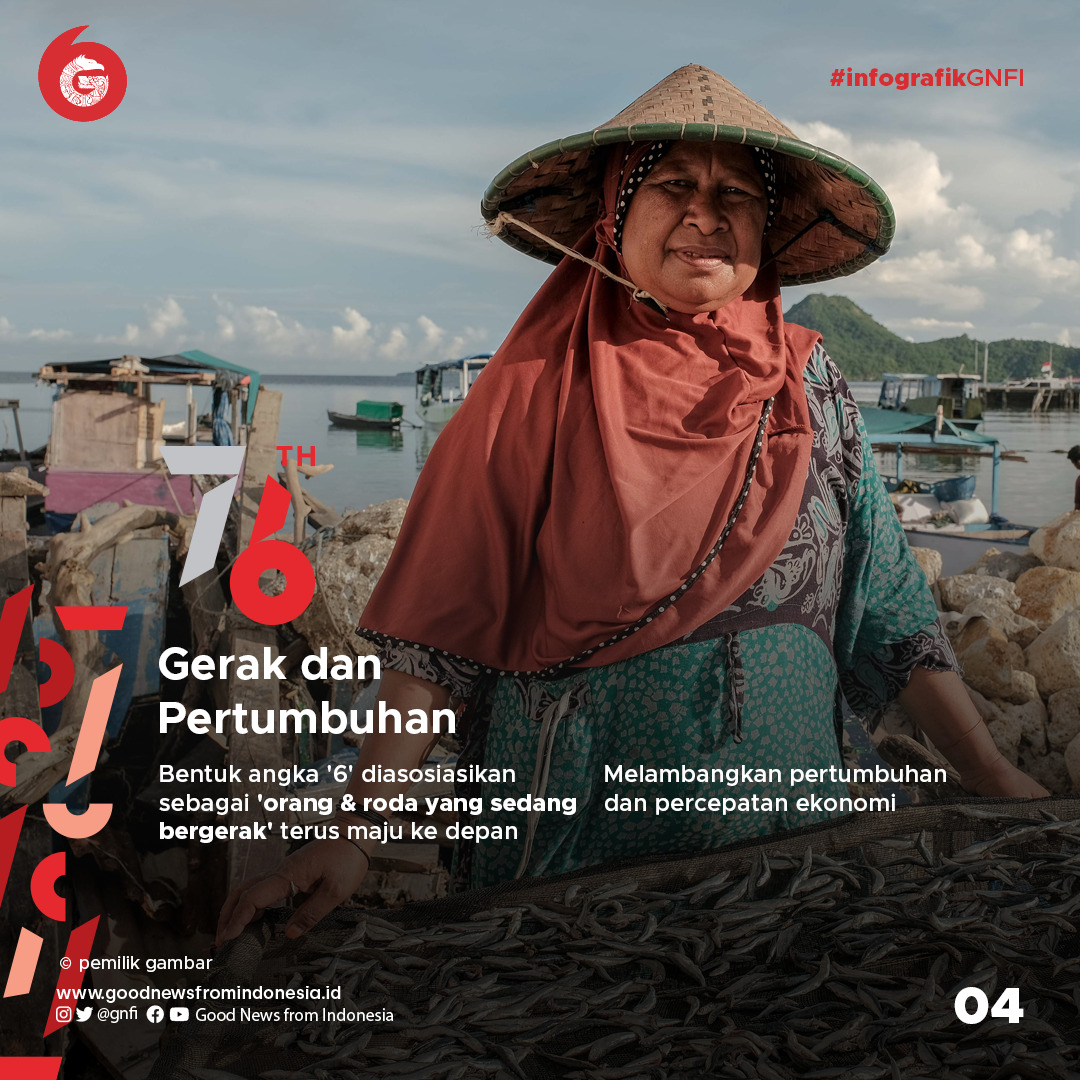 #infografikGNFI

76 TH

Gerak dan Pertumbuhan

Bentuk angka '6' diasosiasikan sebagai 'orang & roda yang sedang bergerak' terus maju ke depan

Melambangkan pertumbuhan dan percepatan ekonomi

© pemilik gambar

www.goodnewsfromindonesia.id

@gnfi Good News from Indonesia

04