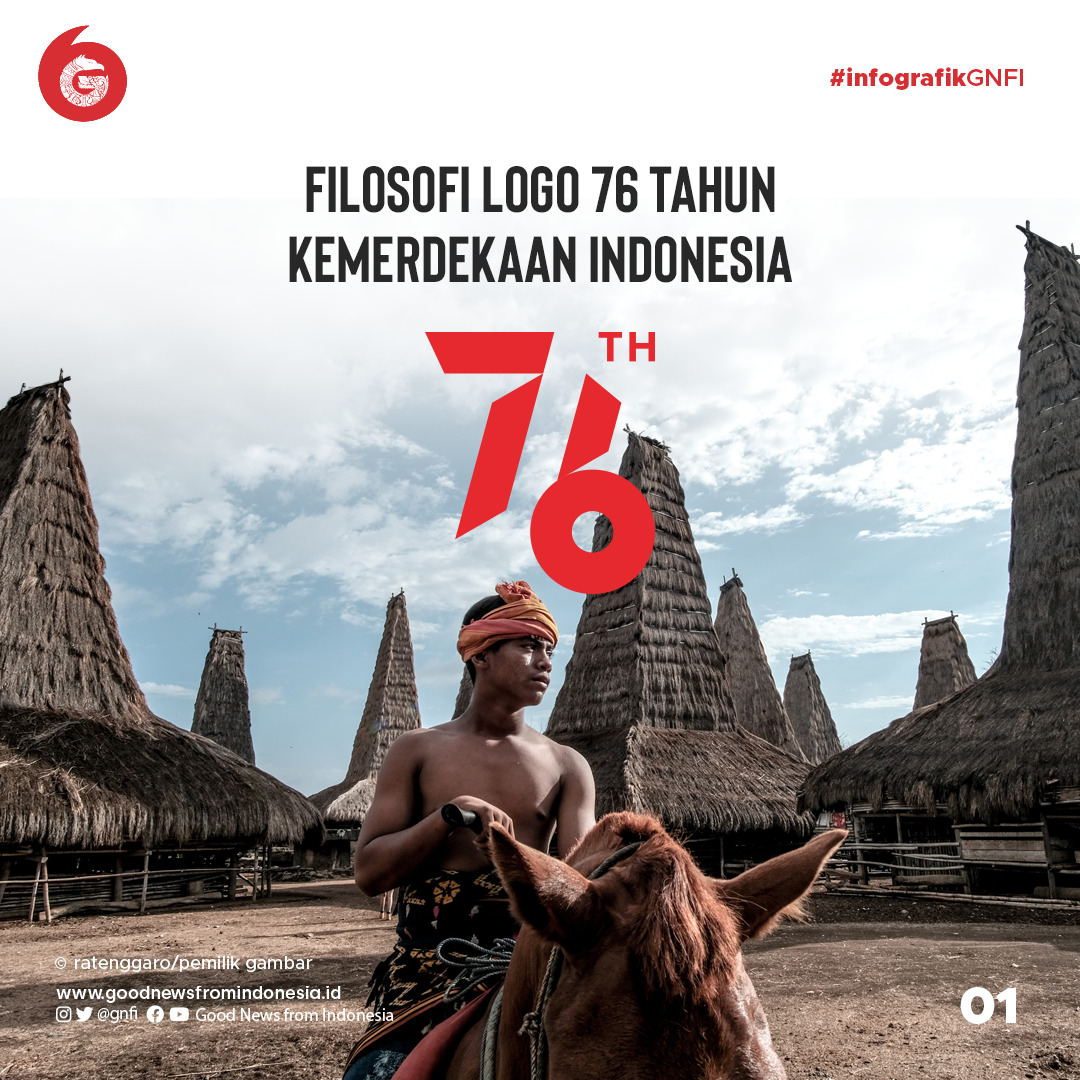 #infografikGNFI

FILOSOFI LOGO 76 TAHUN KEMERDEKAAN INDONESIA

76 TH

© ratenggaro/pemilik gambar

www.goodnewsfromindonesia.id

@gnfi Good News from Indonesia

01