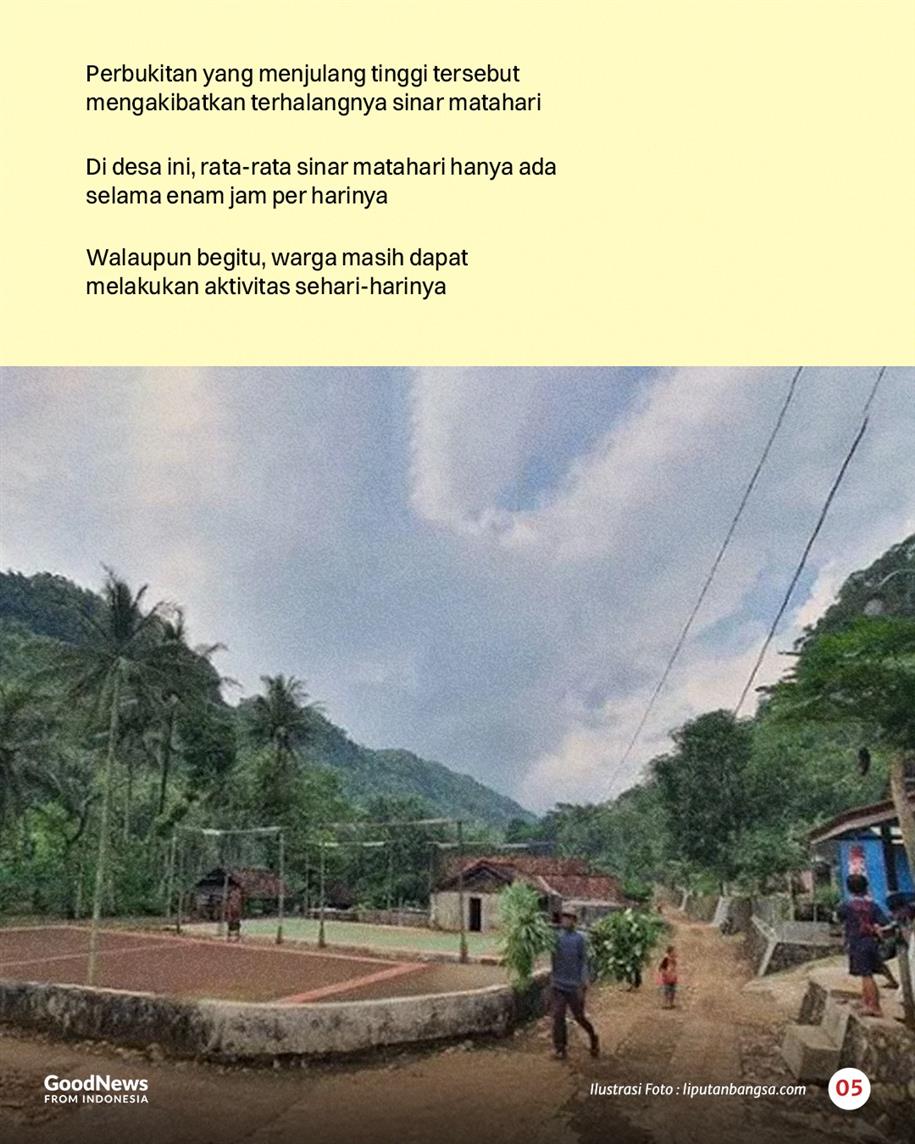 Perbukitan yang menjulang tinggi tersebut mengakibatkan terhalangnya sinar matahari

Di desa ini, rata-rata sinar matahari hanya ada selama enam jam per harinya

Walaupun begitu, warga masih dapat melakukan aktivitas sehari-harinya

GoodNews FROM INDONESIA

Ilustrasi Foto : liputanbangsa.com

05