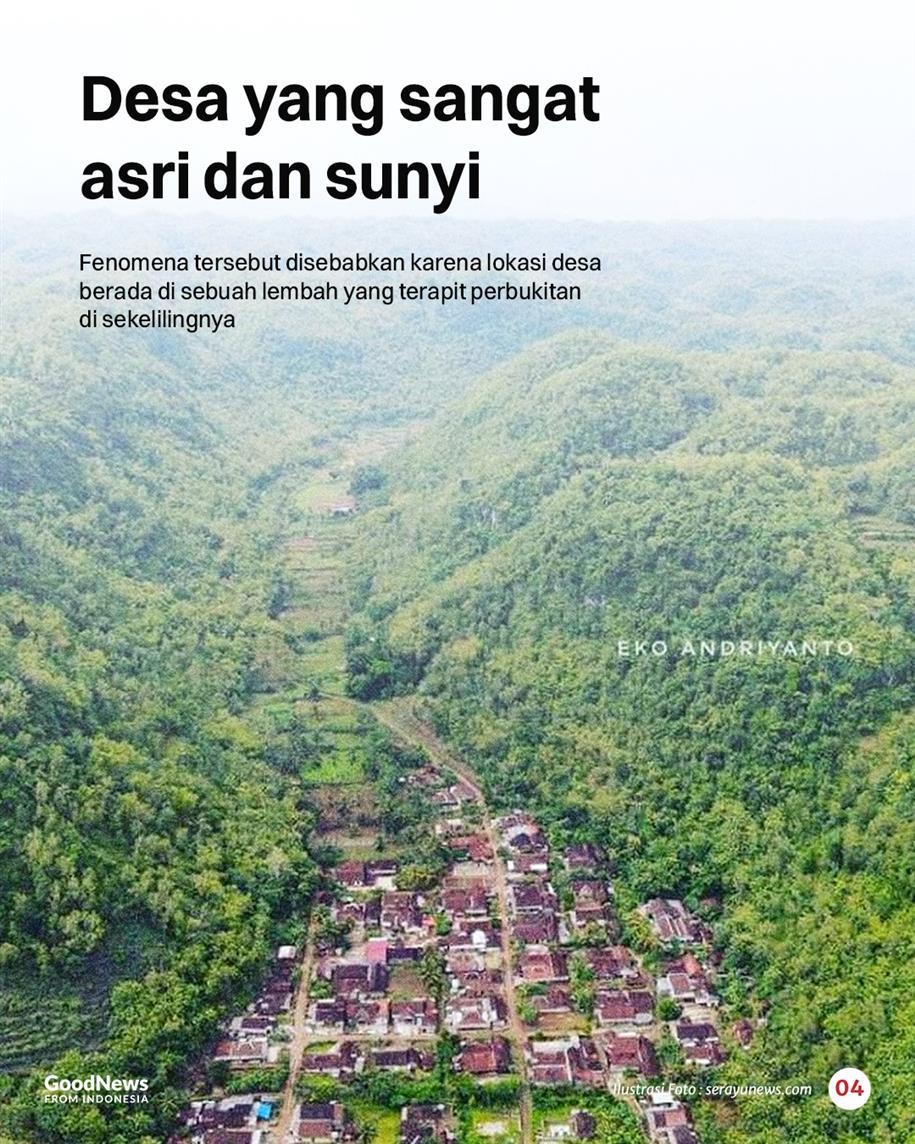 Desa yang sangat asri dan sunyi

Fenomena tersebut disebabkan karena lokasi desa berada di sebuah lembah yang terapit perbukitan di sekelilingnya

EKO ANDRIYANTO

GoodNews FROM INDONESIA

Ilustrasi Foto : serayunews.com

04