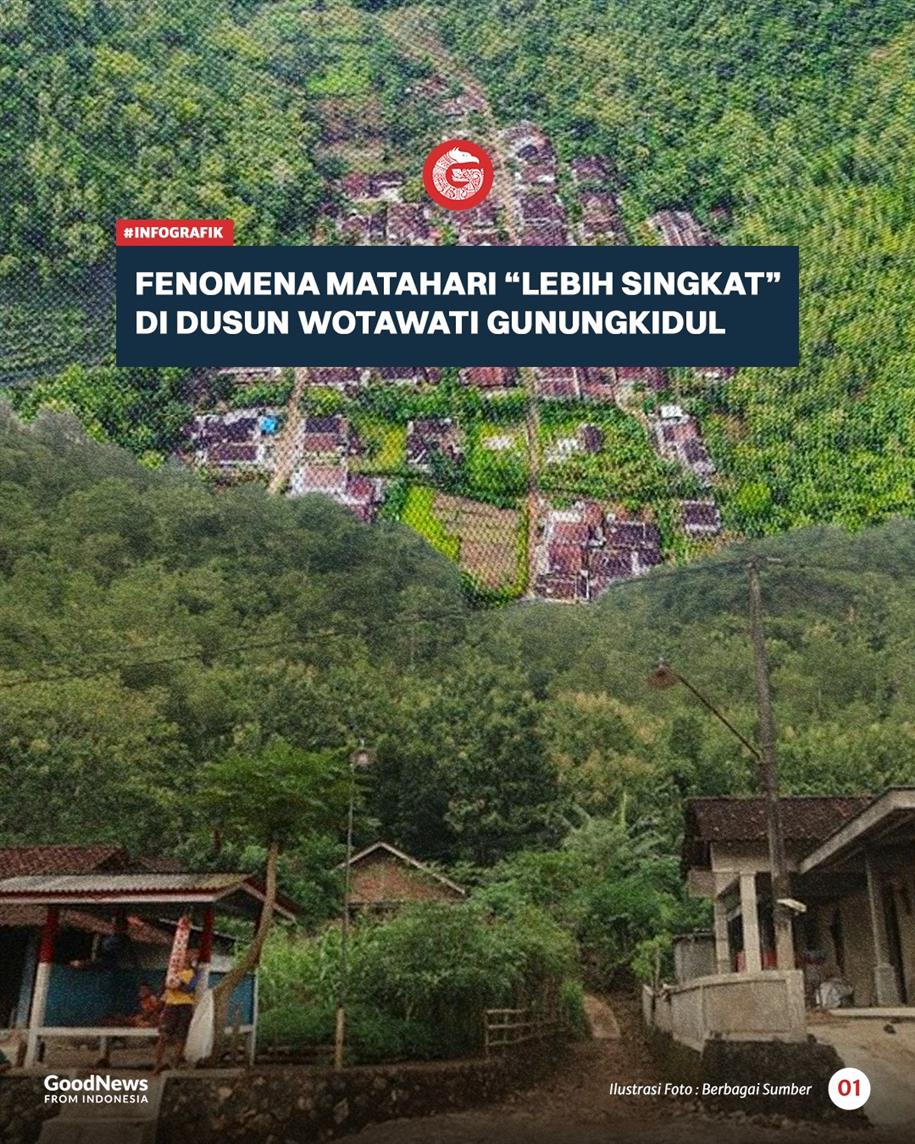 #INFOGRAFIK

FENOMENA MATAHARI “LEBIH SINGKAT” DI DUSUN WOTAWATI GUNUNGKIDUL

GoodNews FROM INDONESIA

Ilustrasi Foto : Berbagai Sumber

01