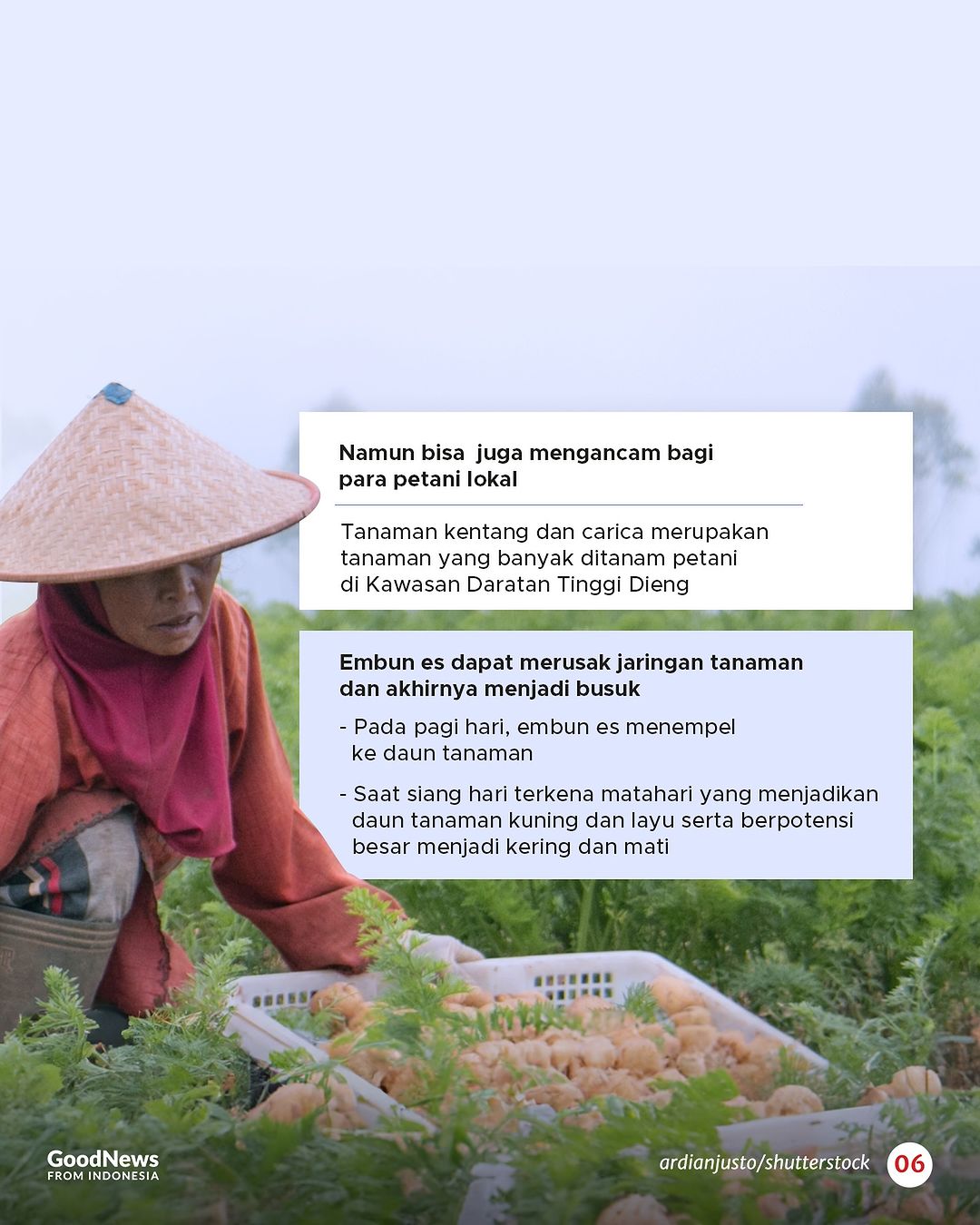 Namun bisa juga mengancam bagi para petani lokal

Tanaman kentang dan carica merupakan tanaman yang banyak ditanam petani di Kawasan Daratan Tinggi Dieng

Embun es dapat merusak jaringan tanaman dan akhirnya menjadi busuk

- Pada pagi hari, embun es menempel ke daun tanaman

- Saat siang hari terkena matahari yang menjadikan daun tanaman kuning dan layu serta berpotensi besar menjadi kering dan mati

GoodNews FROM INDONESIA

ardianjusto/shutterstock

06