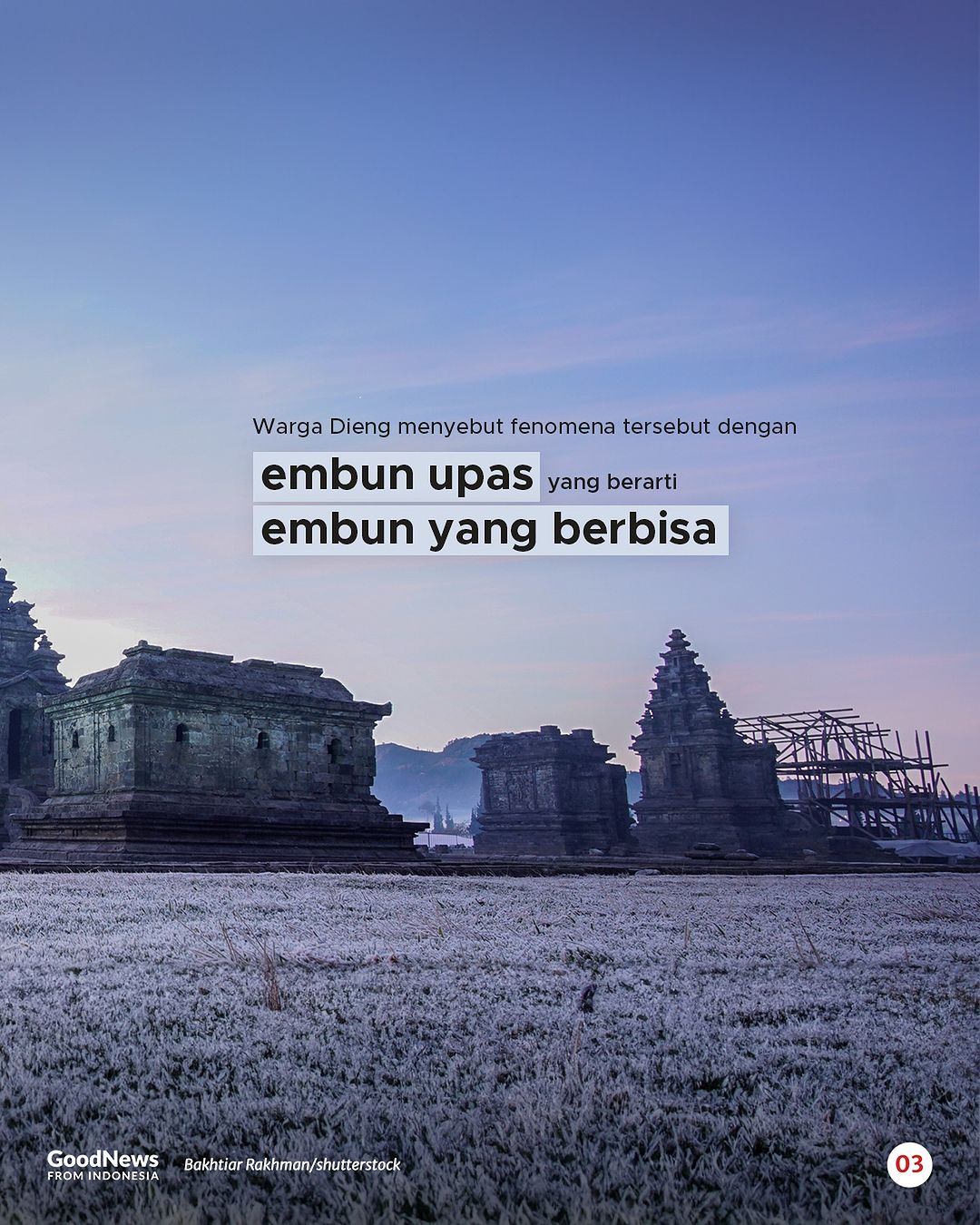 Warga Dieng menyebut fenomena tersebut dengan

embun upas yang berarti
embun yang berbisa

GoodNews
FROM INDONESIA

Bakhtiar Rakhman/shutterstock

03