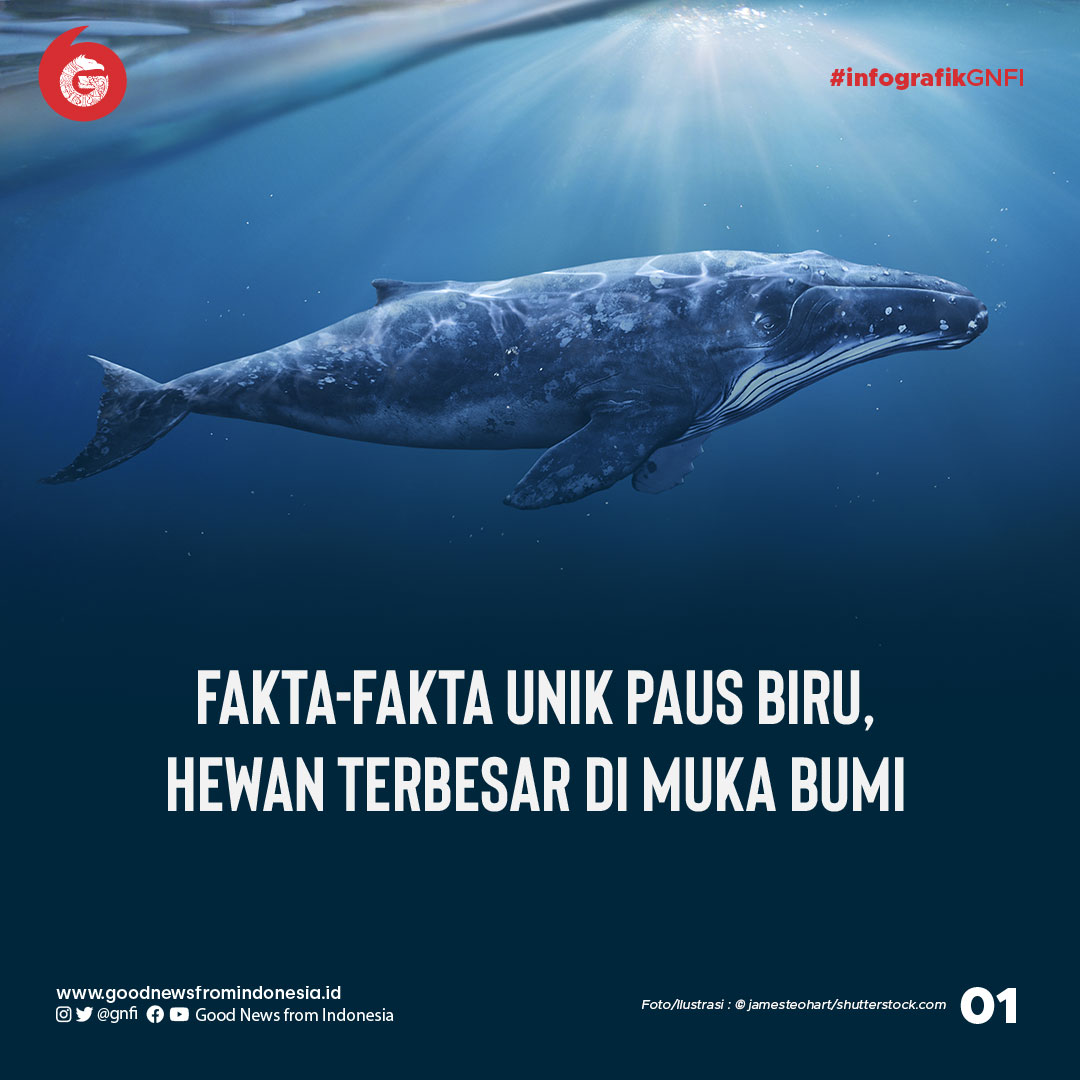 #infografikGNFI

FAKTA-FAKTA UNIK PAUS BIRU, HEWAN TERBESAR DI MUKA BUMI

www.goodnewsfromindonesia.id
@gnfi Good News from Indonesia

Foto/Ilustrasi : © jamesteohart/shutterstock.com

01