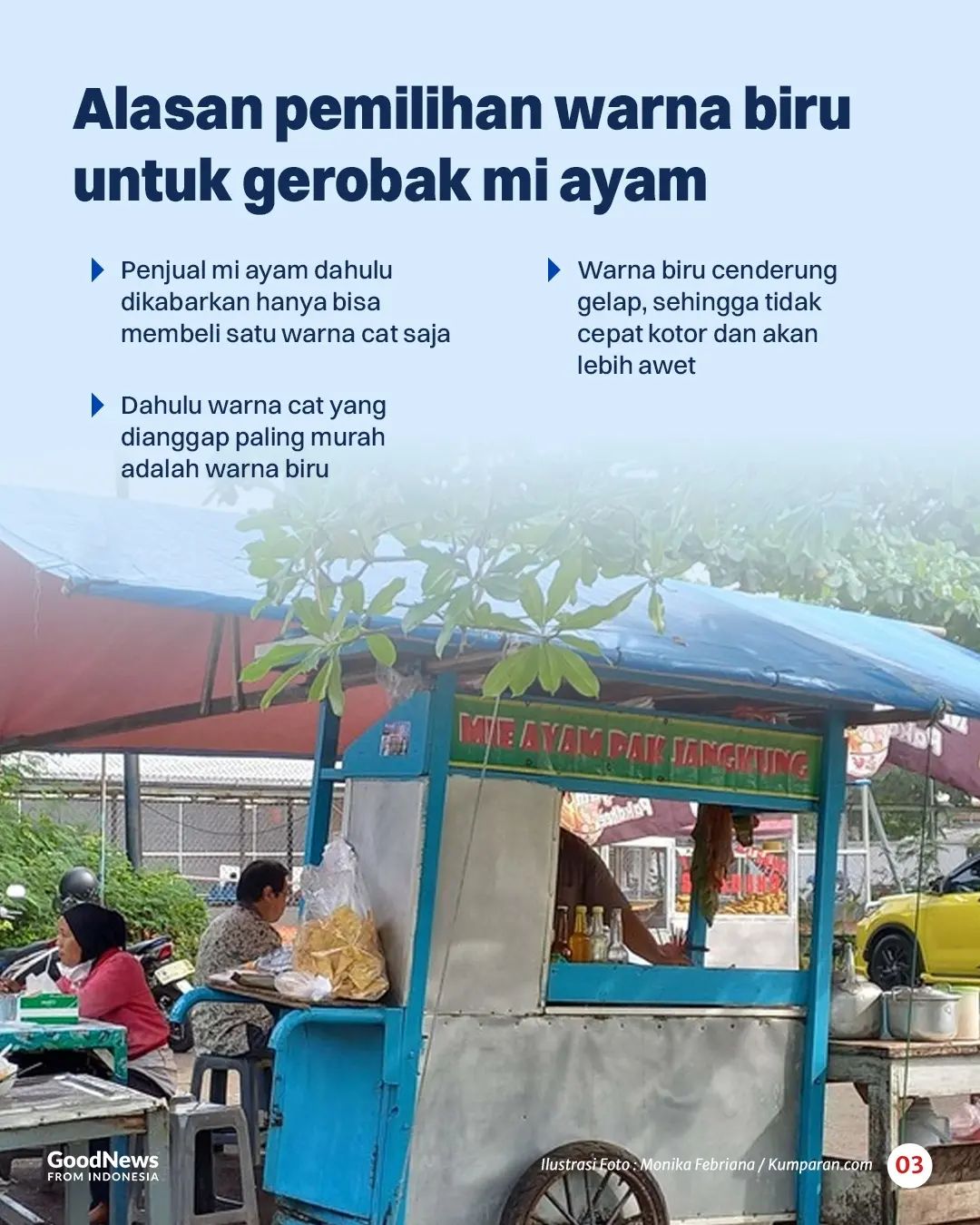 Alasan pemilihan warna biru untuk gerobak mi ayam

Penjual mi ayam dahulu dikabarkan hanya bisa membeli satu warna cat saja

Dahulu warna cat yang dianggap paling murah adalah warna biru

Warna biru cenderung gelap, sehingga tidak cepat kotor dan akan lebih awet

MIE AYAM PAK JANGKUNG

GoodNews FROM INDONESIA

Ilustrasi Foto : Monika Febriana / Kumparan.com

03