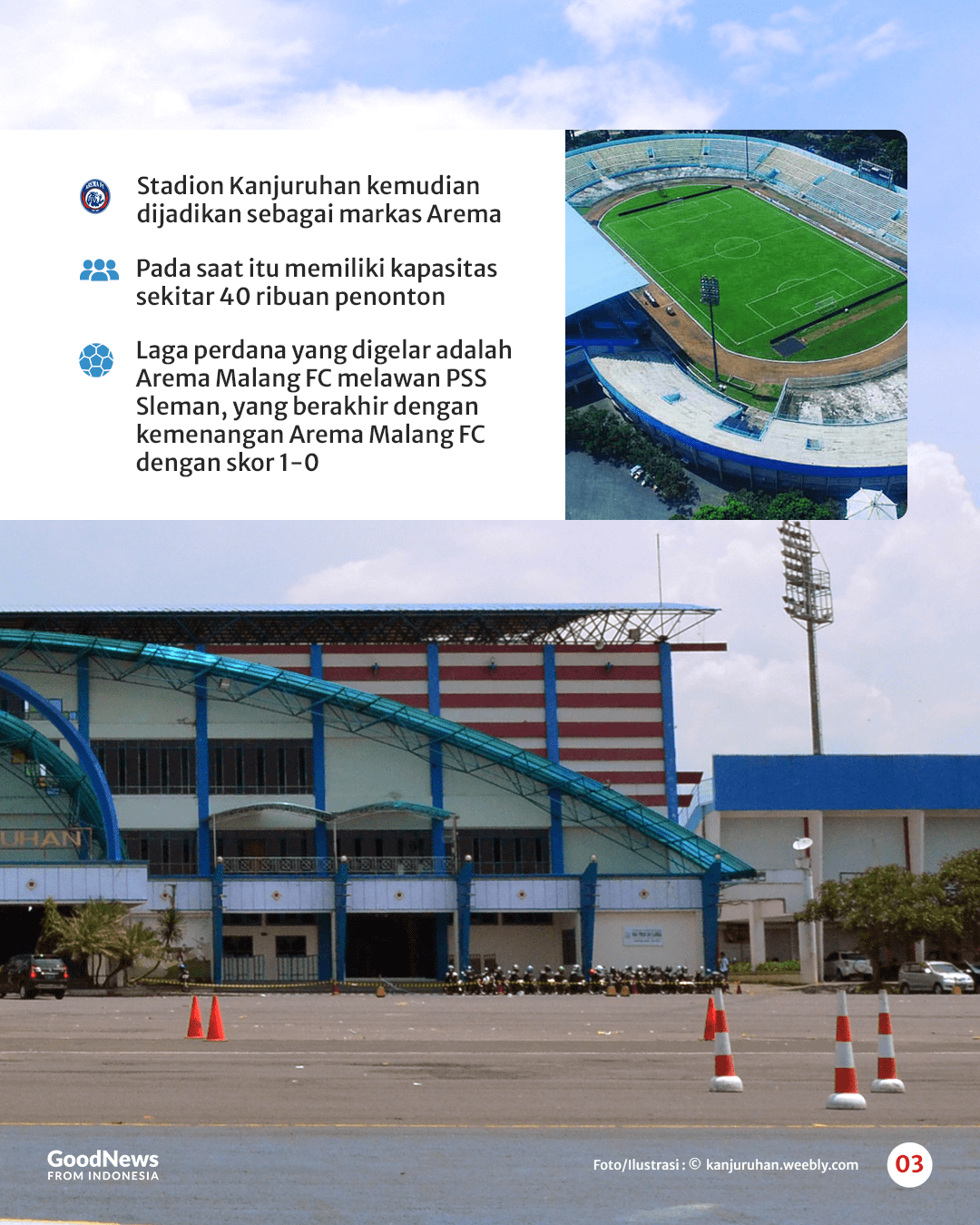 Stadion Kanjuruhan kemudian dijadikan sebagai markas Arema

Pada saat itu memiliki kapasitas sekitar 40 ribuan penonton

Laga perdana yang digelar adalah Arema Malang FC melawan PSS Sleman, yang berakhir dengan kemenangan Arema Malang FC dengan skor 1-0

UHAN

GoodNews FROM INDONESIA

Foto/Ilustrasi : © kanjuruhan.weebly.com

03