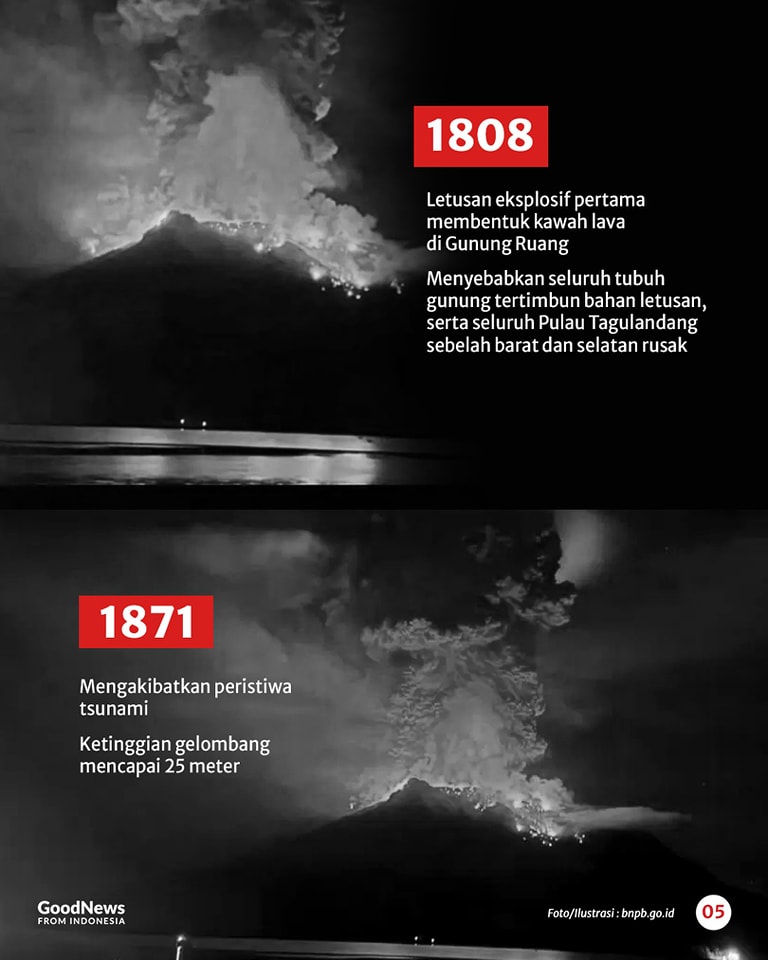 1808

Letusan eksplosif pertama membentuk kawah lava di Gunung Ruang

Menyebabkan seluruh tubuh gunung tertimbun bahan letusan, serta seluruh Pulau Tagulandang sebelah barat dan selatan rusak

1871

Mengakibatkan peristiwa tsunami

Ketinggian gelombang mencapai 25 meter

GoodNews FROM INDONESIA

Foto/Ilustrasi : bnpb.go.id

05