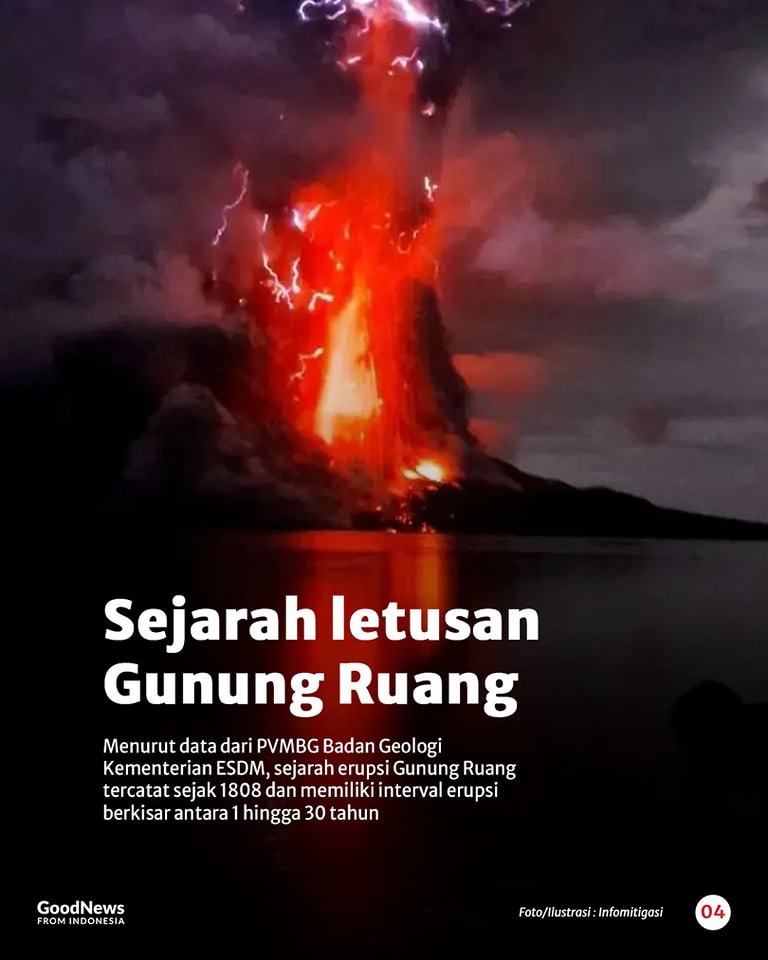 Sejarah letusan Gunung Ruang

Menurut data dari PVMBG Badan Geologi Kementerian ESDM, sejarah erupsi Gunung Ruang tercatat sejak 1808 dan memiliki interval erupsi berkisar antara 1 hingga 30 tahun

GoodNews FROM INDONESIA

Foto/Ilustrasi : Infomitigasi

04