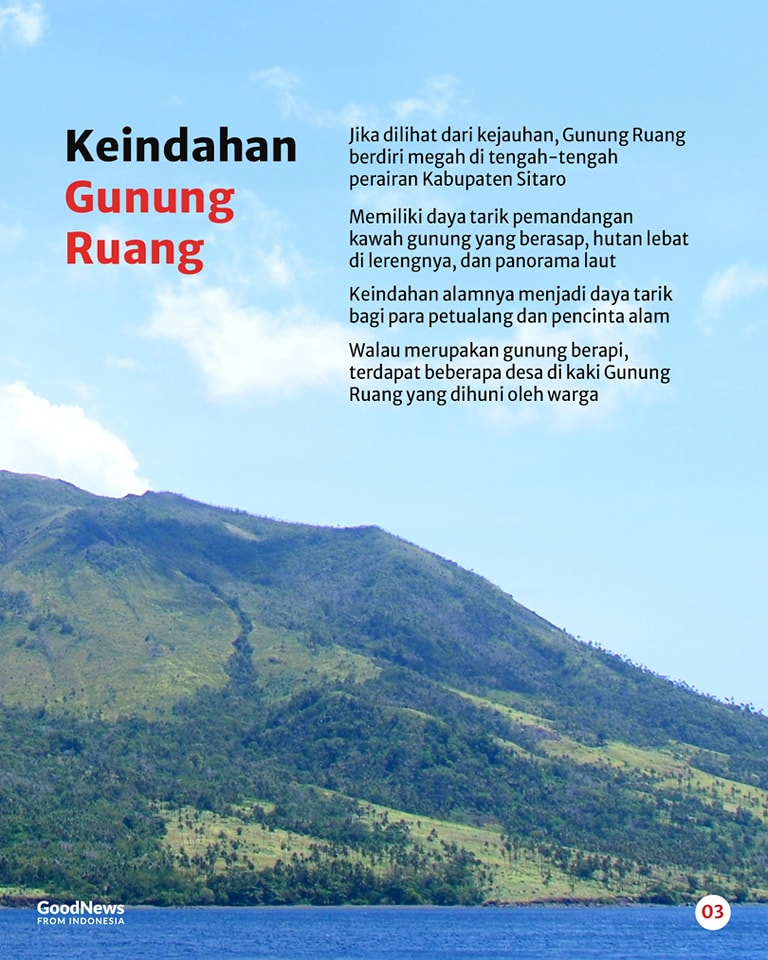 Keindahan Gunung Ruang

Jika dilihat dari kejauhan, Gunung Ruang berdiri megah di tengah-tengah perairan Kabupaten Sitaro

Memiliki daya tarik pemandangan kawah gunung yang berasap, hutan lebat di lerengnya, dan panorama laut

Keindahan alamnya menjadi daya tarik bagi para petualang dan pencinta alam

Walau merupakan gunung berapi, terdapat beberapa desa di kaki Gunung Ruang yang dihuni oleh warga

GoodNews FROM INDONESIA

03