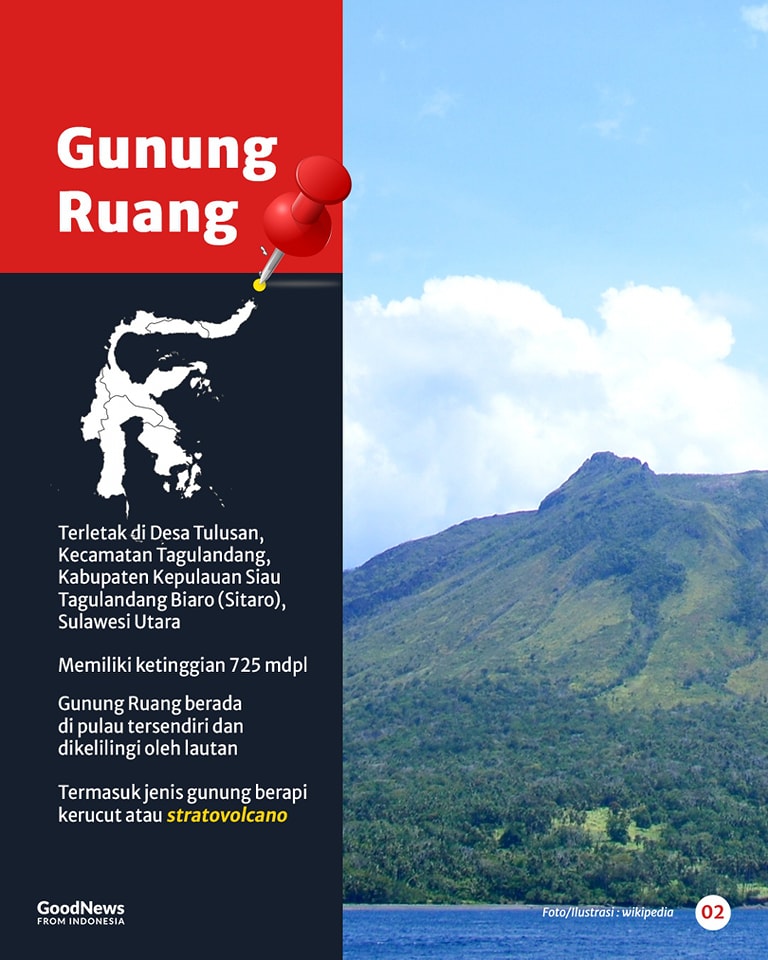 Gunung Ruang

Terletak di Desa Tulusan, Kecamatan Tagulandang, Kabupaten Kepulauan Siau Tagulandang Biaro (Sitaro), Sulawesi Utara

Memiliki ketinggian 725 mdpl

Gunung Ruang berada di pulau tersendiri dan dikelilingi oleh lautan

Termasuk jenis gunung berapi kerucut atau stratovolcano

GoodNews FROM INDONESIA

Foto/Ilustrasi : wikipedia

02