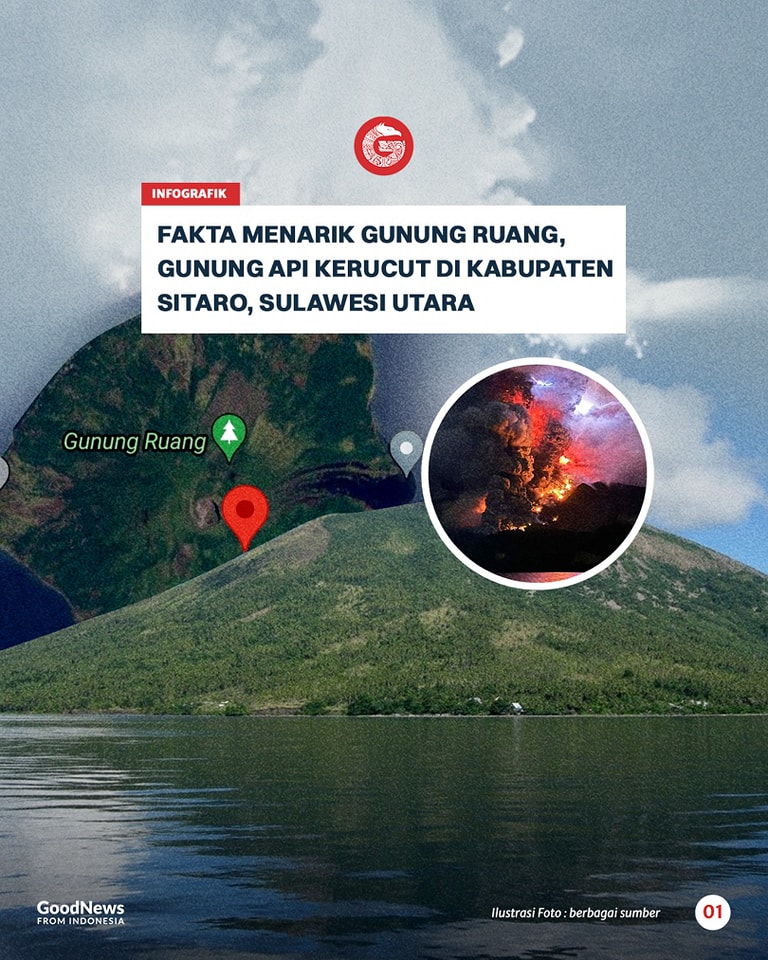 INFOGRAFIK

FAKTA MENARIK GUNUNG RUANG, GUNUNG API KERUCUT DI KABUPATEN SITARO, SULAWESI UTARA

Gunung Ruang

GoodNews FROM INDONESIA

Ilustrasi Foto : berbagai sumber

01