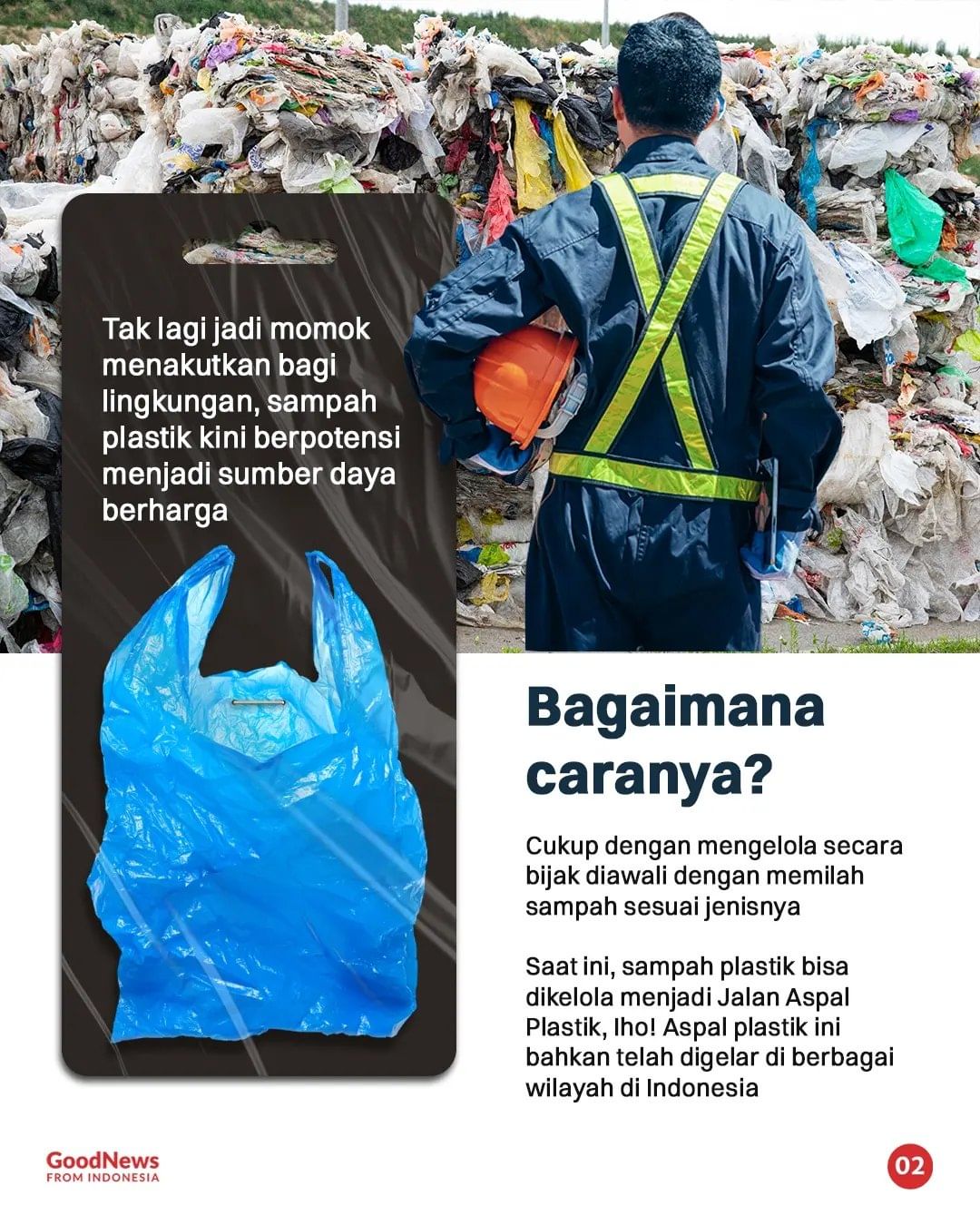 Tak lagi jadi momok menakutkan bagi lingkungan, sampah plastik kini berpotensi menjadi sumber daya berharga

Bagaimana caranya?

Cukup dengan mengelola secara bijak diawali dengan memilah sampah sesuai jenisnya

Saat ini, sampah plastik bisa dikelola menjadi Jalan Aspal Plastik, lho! Aspal plastik ini bahkan telah digelar di berbagai wilayah di Indonesia

GoodNews FROM INDONESIA

02