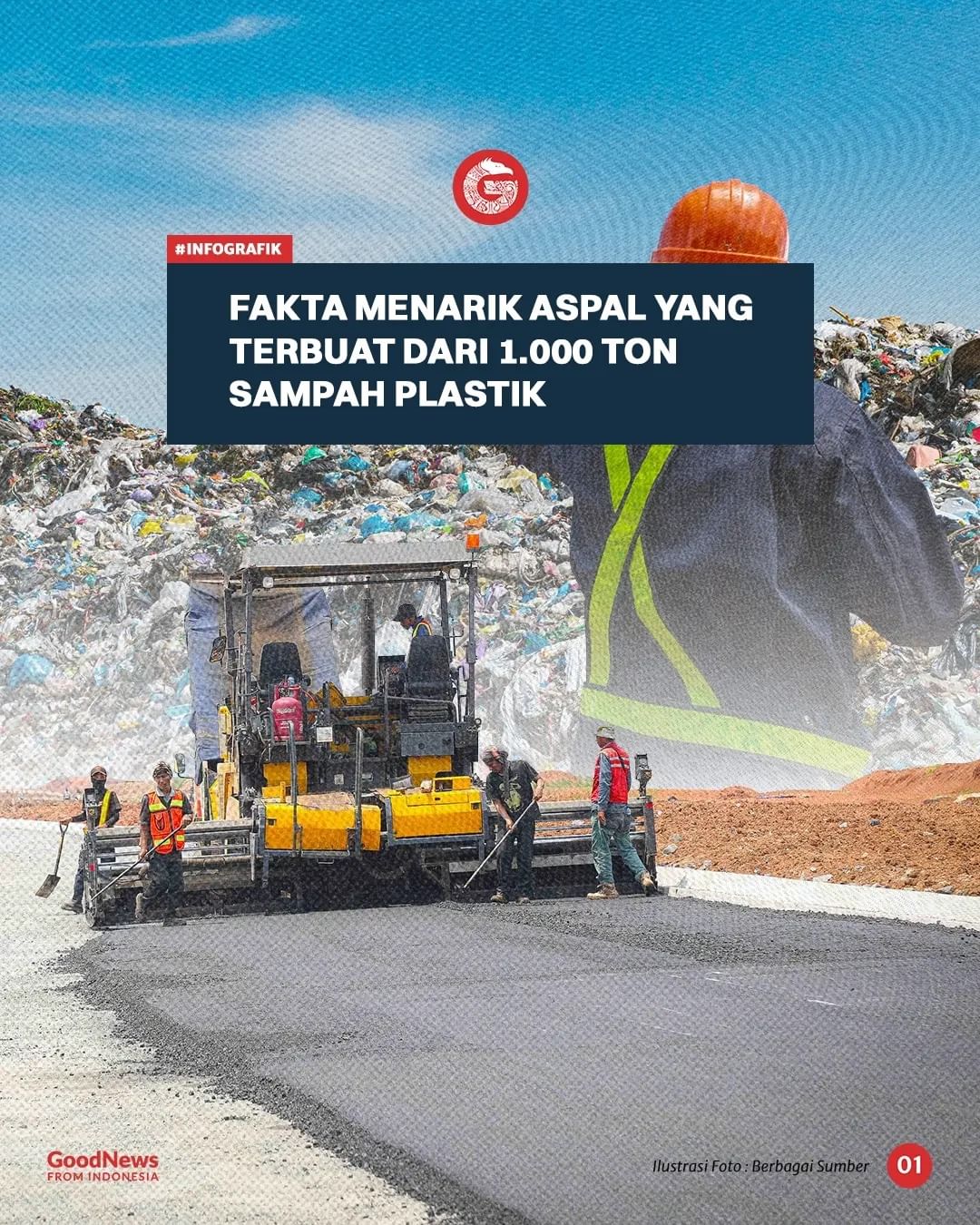 #INFOGRAFIK

FAKTA MENARIK ASPAL YANG TERBUAT DARI 1.000 TON SAMPAH PLASTIK

GoodNews FROM INDONESIA

Ilustrasi Foto : Berbagai Sumber

01