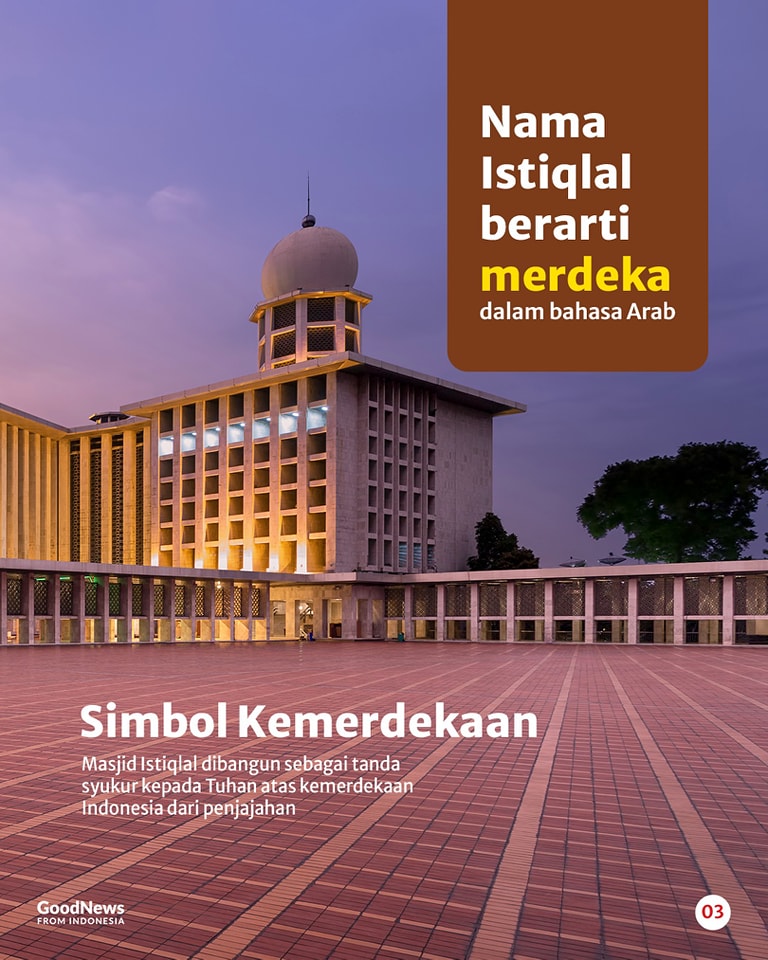 Nama Istiqlal berarti merdeka dalam bahasa Arab

Simbol Kemerdekaan

Masjid Istiqlal dibangun sebagai tanda syukur kepada Tuhan atas kemerdekaan Indonesia dari penjajahan

GoodNews FROM INDONESIA

03