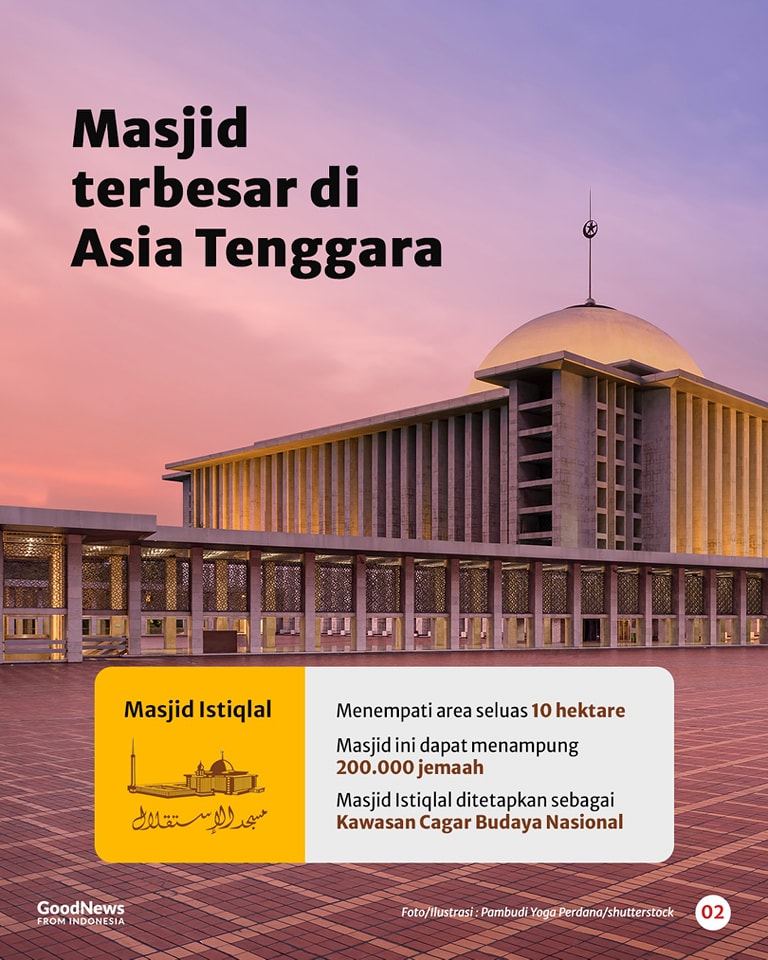 Masjid terbesar di Asia Tenggara

Masjid Istiqlal

مسجد الإستقلال

Menempati area seluas 10 hektare

Masjid ini dapat menampung 200.000 jemaah

Masjid Istiqlal ditetapkan sebagai Kawasan Cagar Budaya Nasional

GoodNews FROM INDONESIA

Foto/Ilustrasi : Pambudi Yoga Perdana/shutterstock

02