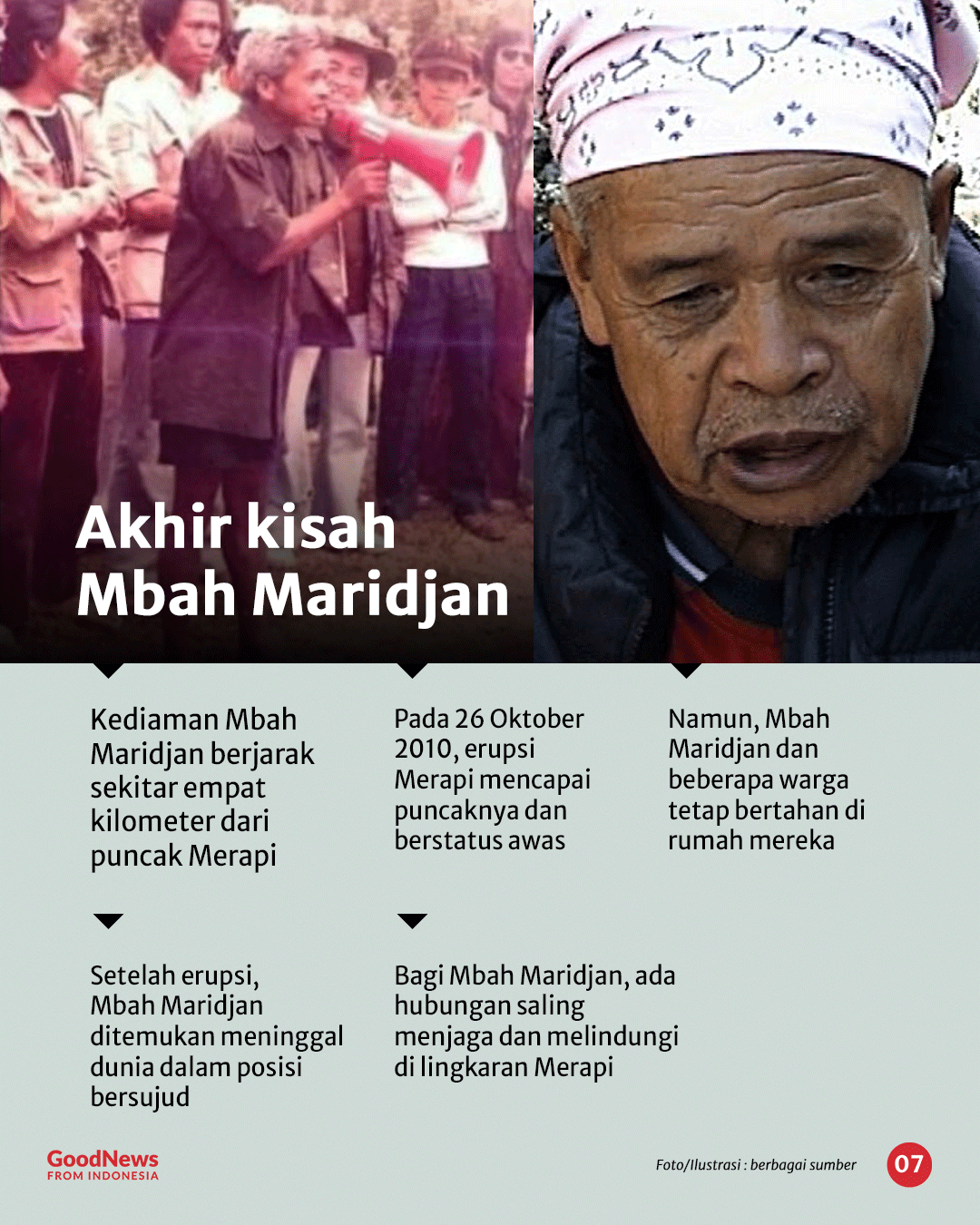 Akhir kisah Mbah Maridjan

Kediaman Mbah Maridjan berjarak sekitar empat kilometer dari puncak Merapi

Pada 26 Oktober 2010, erupsi Merapi mencapai puncaknya dan berstatus awas

Namun, Mbah Maridjan dan beberapa warga tetap bertahan di rumah mereka

Setelah erupsi, Mbah Maridjan ditemukan meninggal dunia dalam posisi bersujud

Bagi Mbah Maridjan, ada hubungan saling menjaga dan melindungi di lingkaran Merapi

GoodNews FROM INDONESIA

Foto/Ilustrasi : berbagai sumber

07