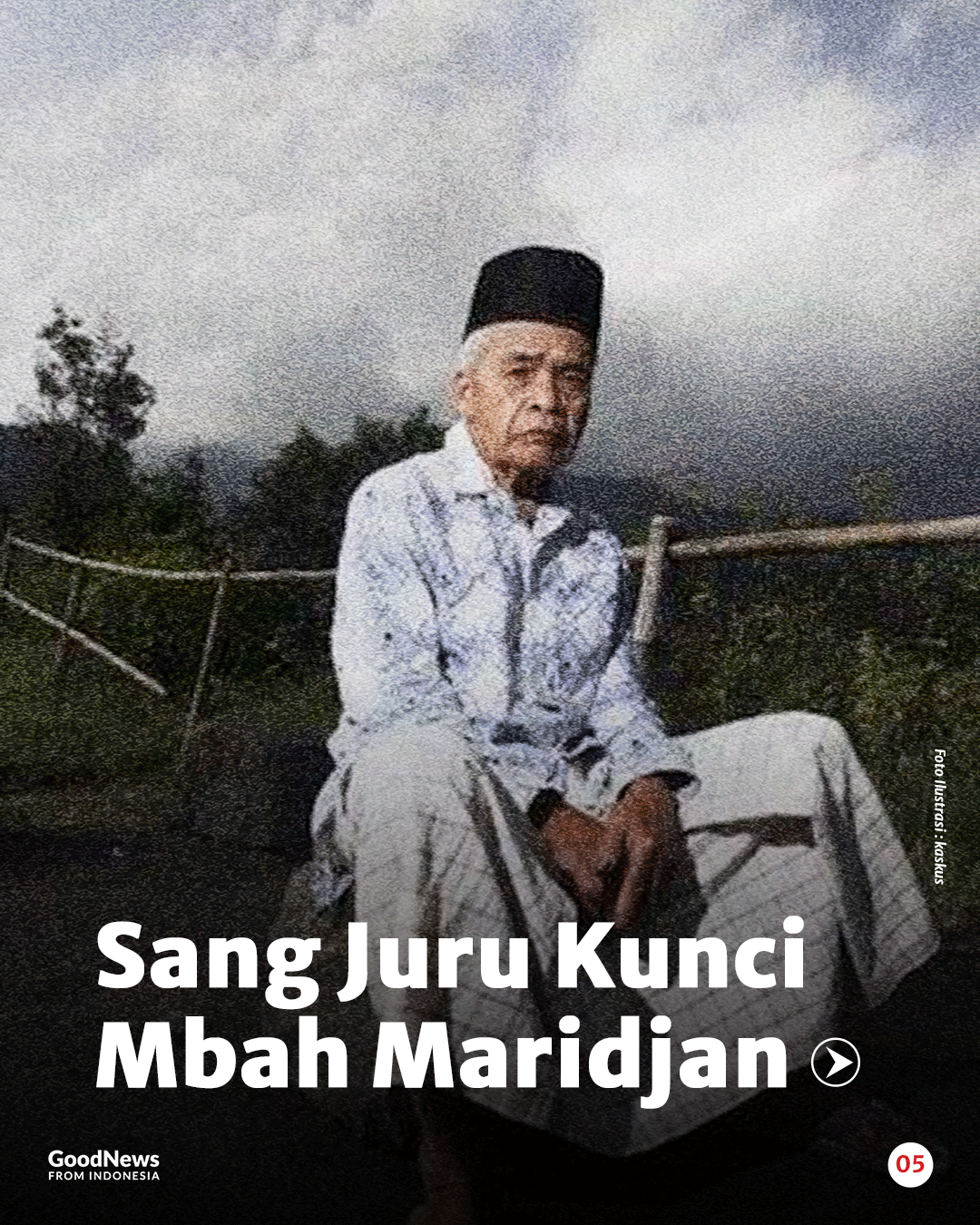 Foto Ilustrasi : kaskus

Sang Juru Kunci Mbah Maridjan

GoodNews
FROM INDONESIA

05