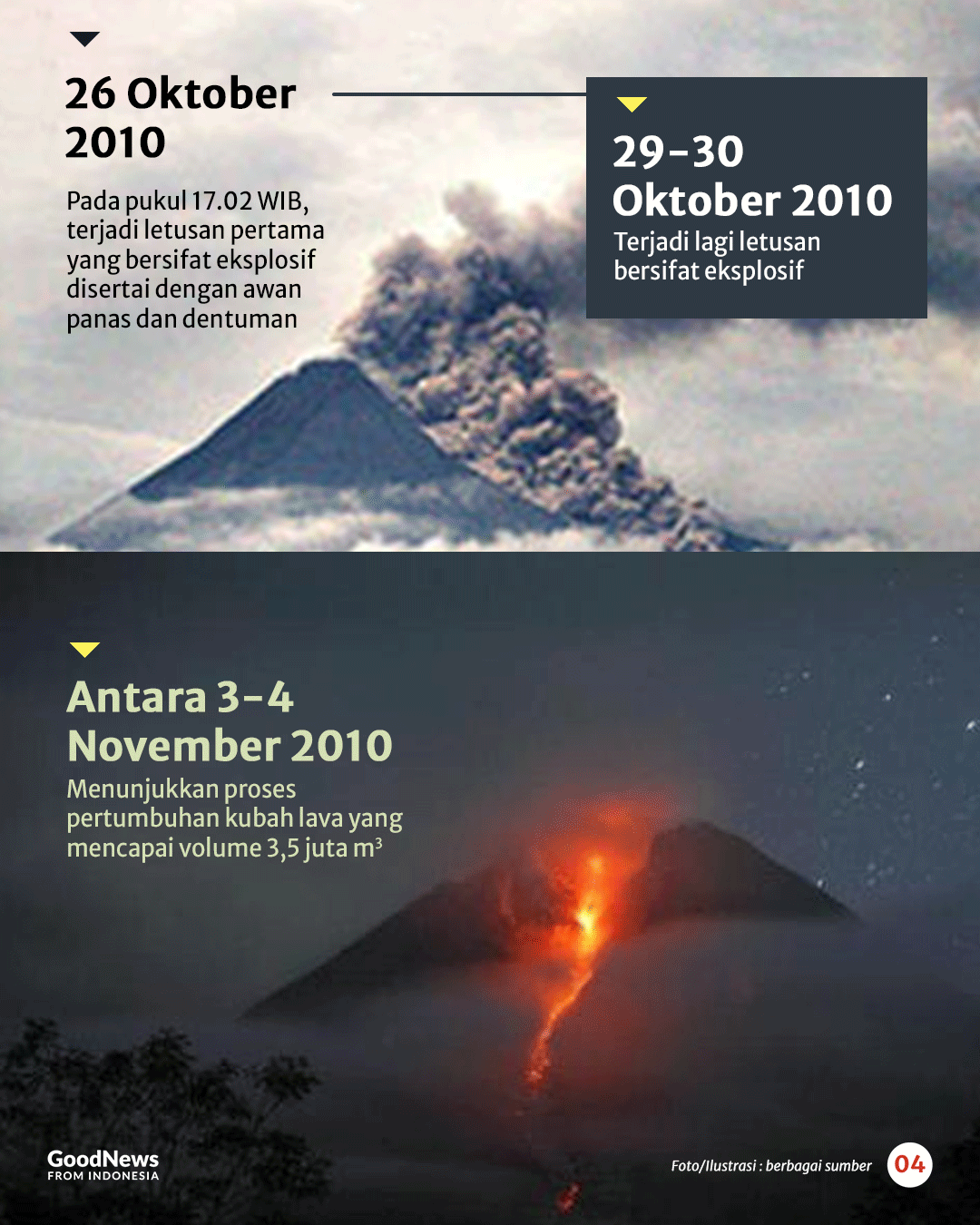 26 Oktober 2010

Pada pukul 17.02 WIB, terjadi letusan pertama yang bersifat eksplosif disertai dengan awan panas dan dentuman

29-30 Oktober 2010

Terjadi lagi letusan bersifat eksplosif

Antara 3-4 November 2010

Menunjukkan proses pertumbuhan kubah lava yang mencapai volume 3,5 juta $m^3$

GoodNews FROM INDONESIA

Foto/Ilustrasi : berbagai sumber

04