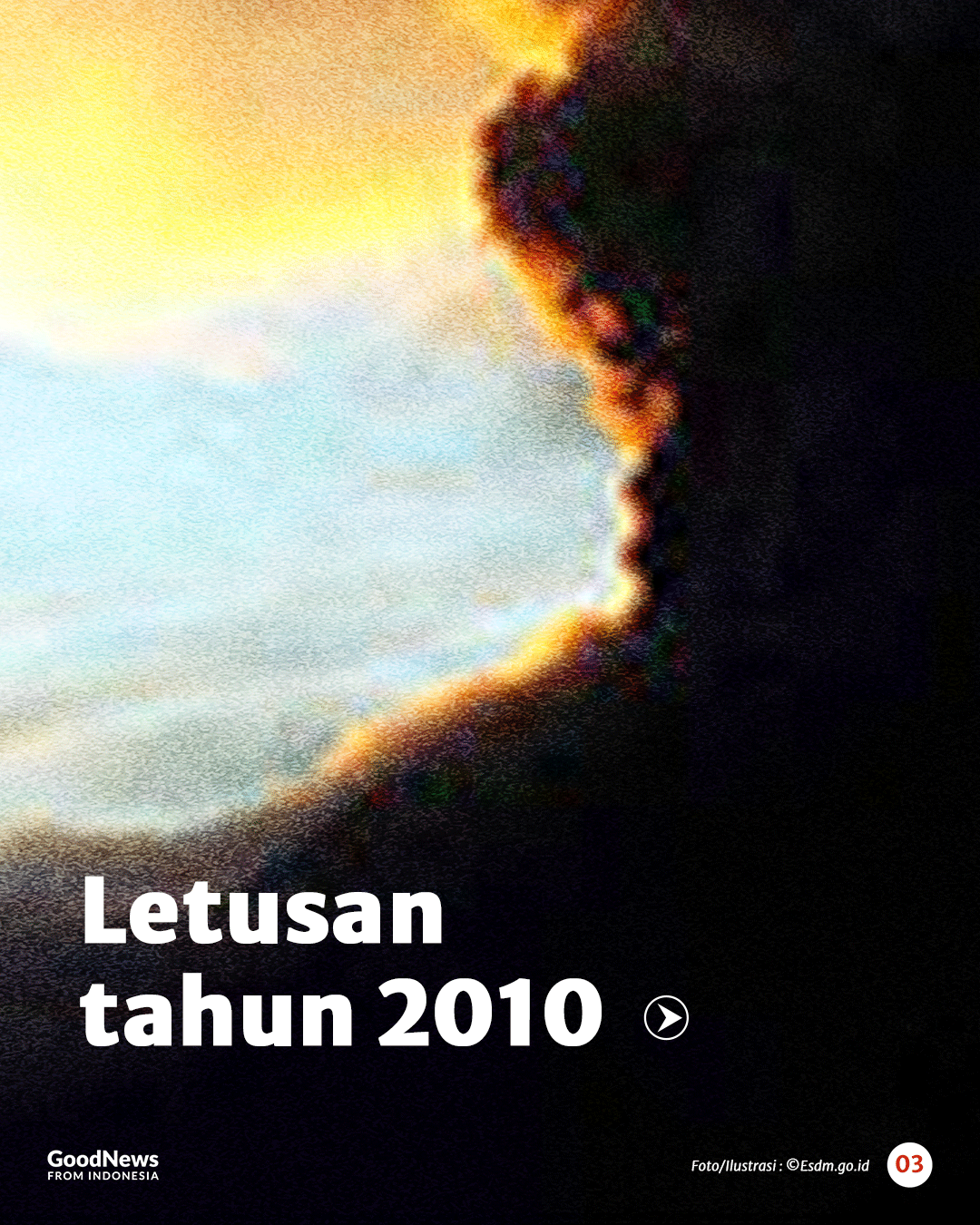 Letusan tahun 2010

GoodNews
FROM INDONESIA

Foto/Ilustrasi : ©Esdm.go.id

03