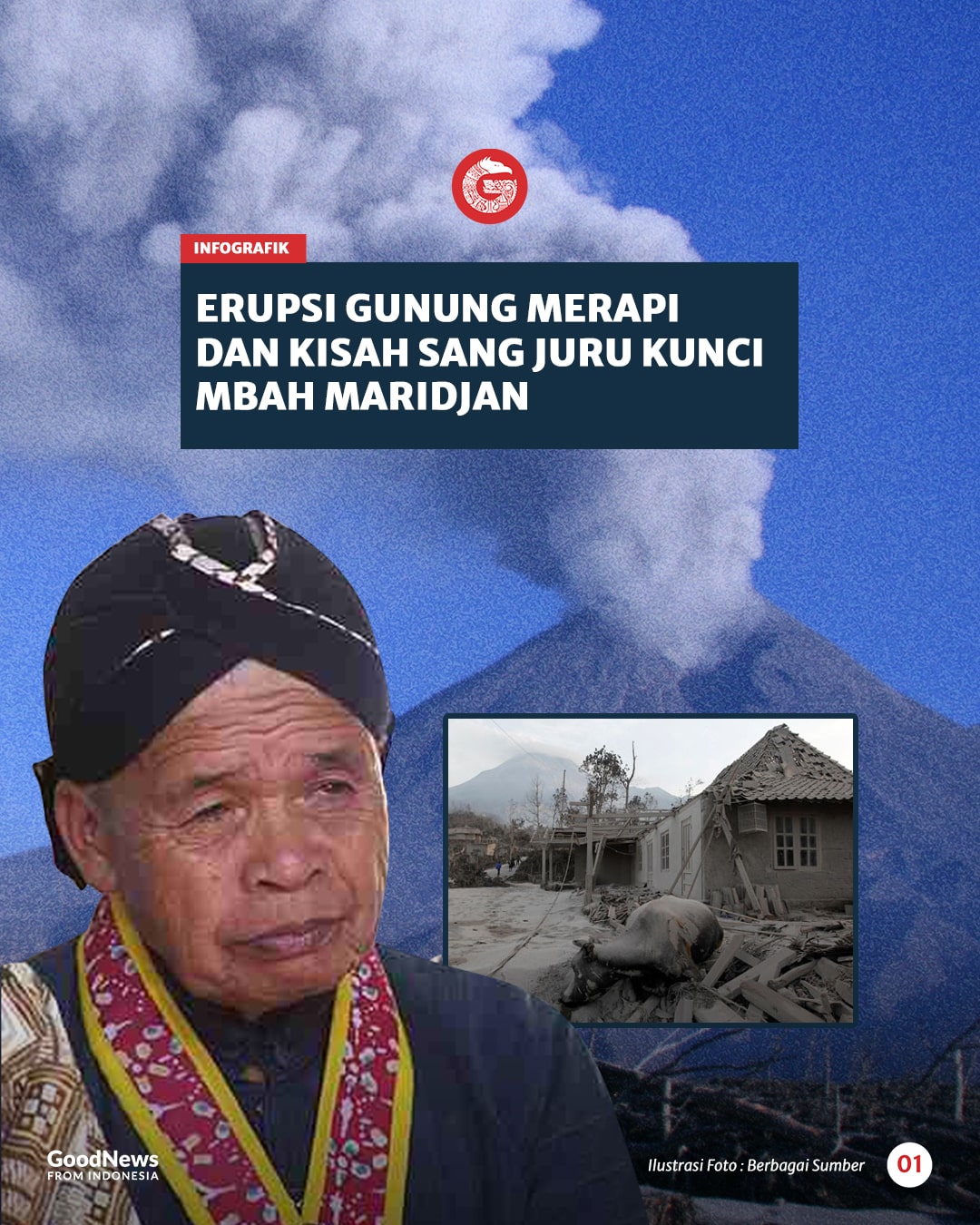 INFOGRAFIK

ERUPSI GUNUNG MERAPI DAN KISAH SANG JURU KUNCI MBAH MARIDJAN

GoodNews FROM INDONESIA

Ilustrasi Foto : Berbagai Sumber

01