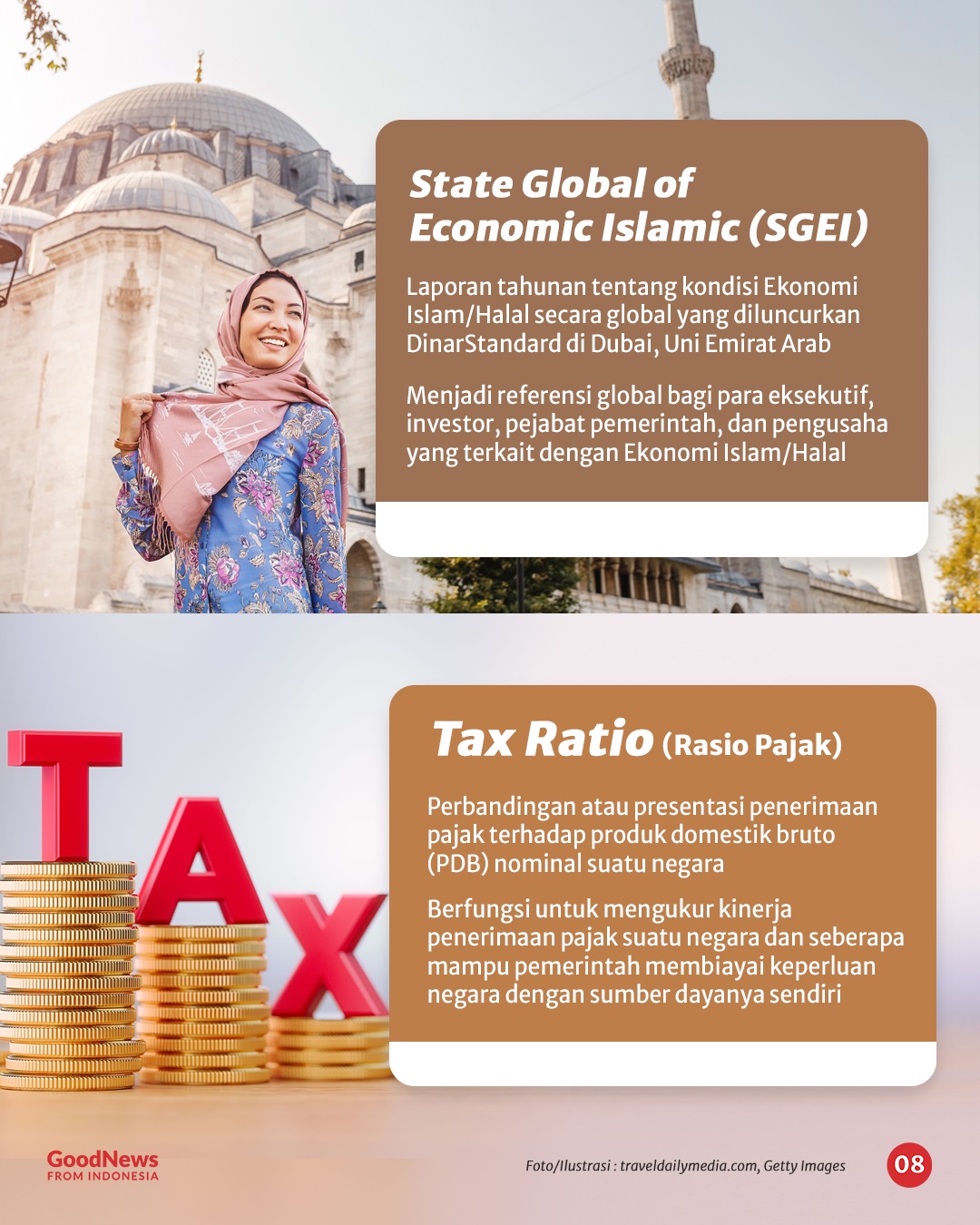 State Global of Economic Islamic (SGEI)

Laporan tahunan tentang kondisi Ekonomi Islam/Halal secara global yang diluncurkan DinarStandard di Dubai, Uni Emirat Arab

Menjadi referensi global bagi para eksekutif, investor, pejabat pemerintah, dan pengusaha yang terkait dengan Ekonomi Islam/Halal

TAX

Tax Ratio (Rasio Pajak)

Perbandingan atau presentasi penerimaan pajak terhadap produk domestik bruto (PDB) nominal suatu negara

Berfungsi untuk mengukur kinerja penerimaan pajak suatu negara dan seberapa mampu pemerintah membiayai keperluan negara dengan sumber dayanya sendiri

GoodNews FROM INDONESIA

Foto/Ilustrasi : traveldailymedia.com, Getty Images

08