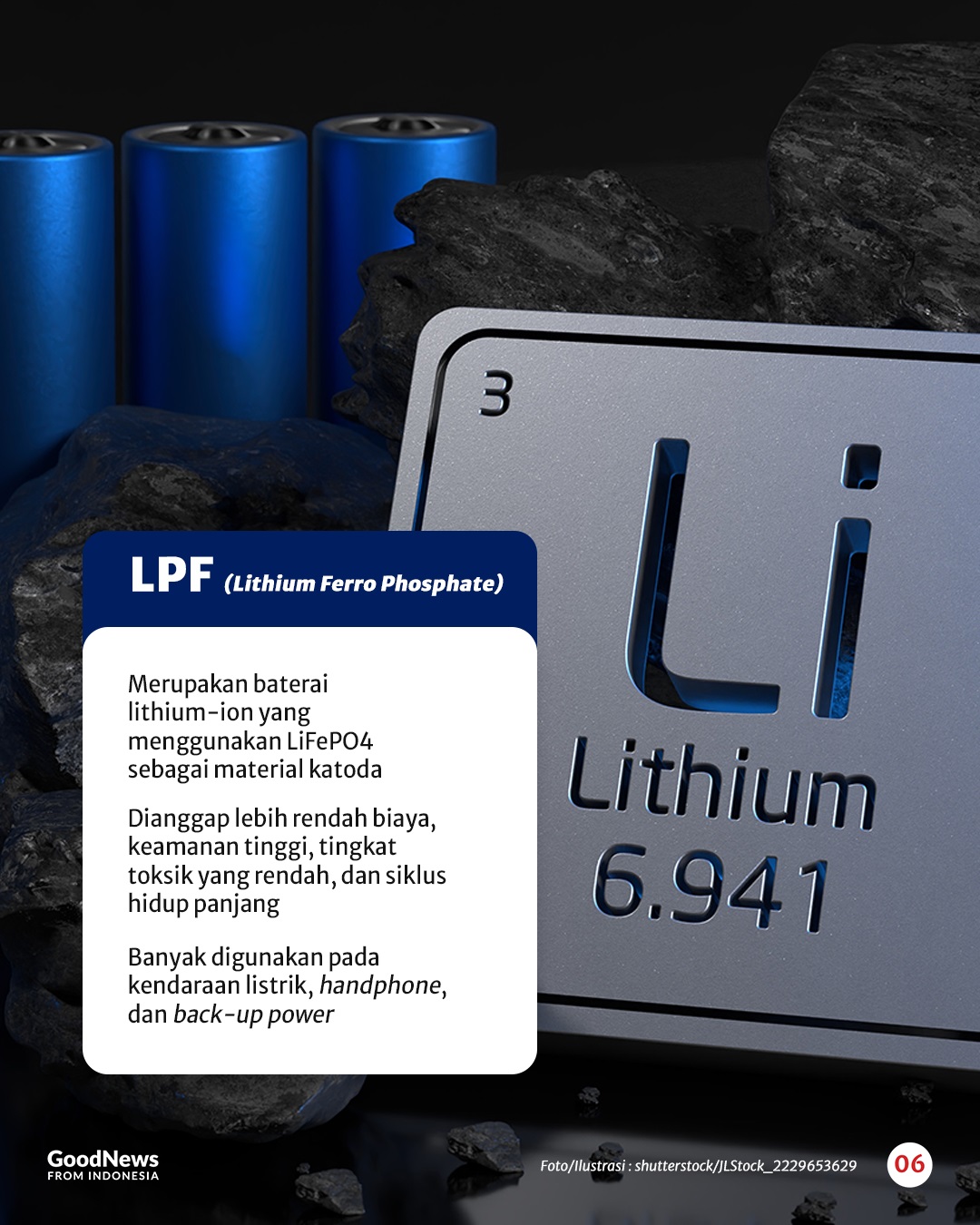 3

Li

Lithium

6.941

LPF (Lithium Ferro Phosphate)

Merupakan baterai lithium-ion yang menggunakan LiFePO4 sebagai material katoda

Dianggap lebih rendah biaya, keamanan tinggi, tingkat toksik yang rendah, dan siklus hidup panjang

Banyak digunakan pada kendaraan listrik, handphone, dan back-up power

GoodNews FROM INDONESIA

Foto/Ilustrasi : shutterstock/JLStock_2229653629

06