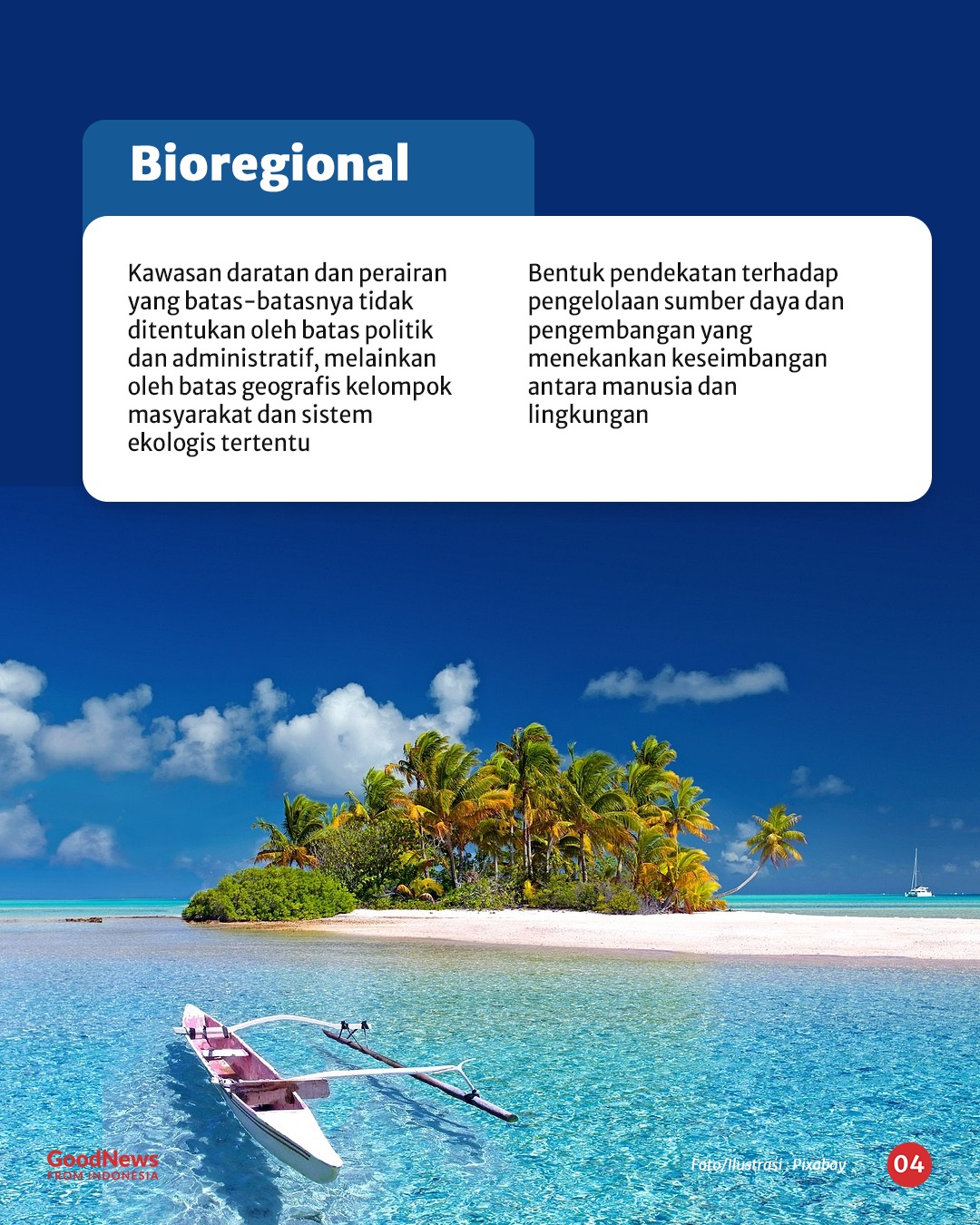 Bioregional

Kawasan daratan dan perairan yang batas-batasnya tidak ditentukan oleh batas politik dan administratif, melainkan oleh batas geografis kelompok masyarakat dan sistem ekologis tertentu

Bentuk pendekatan terhadap pengelolaan sumber daya dan pengembangan yang menekankan keseimbangan antara manusia dan lingkungan

GoodNews FROM INDONESIA

Foto/Ilustrasi : Pixabay

04