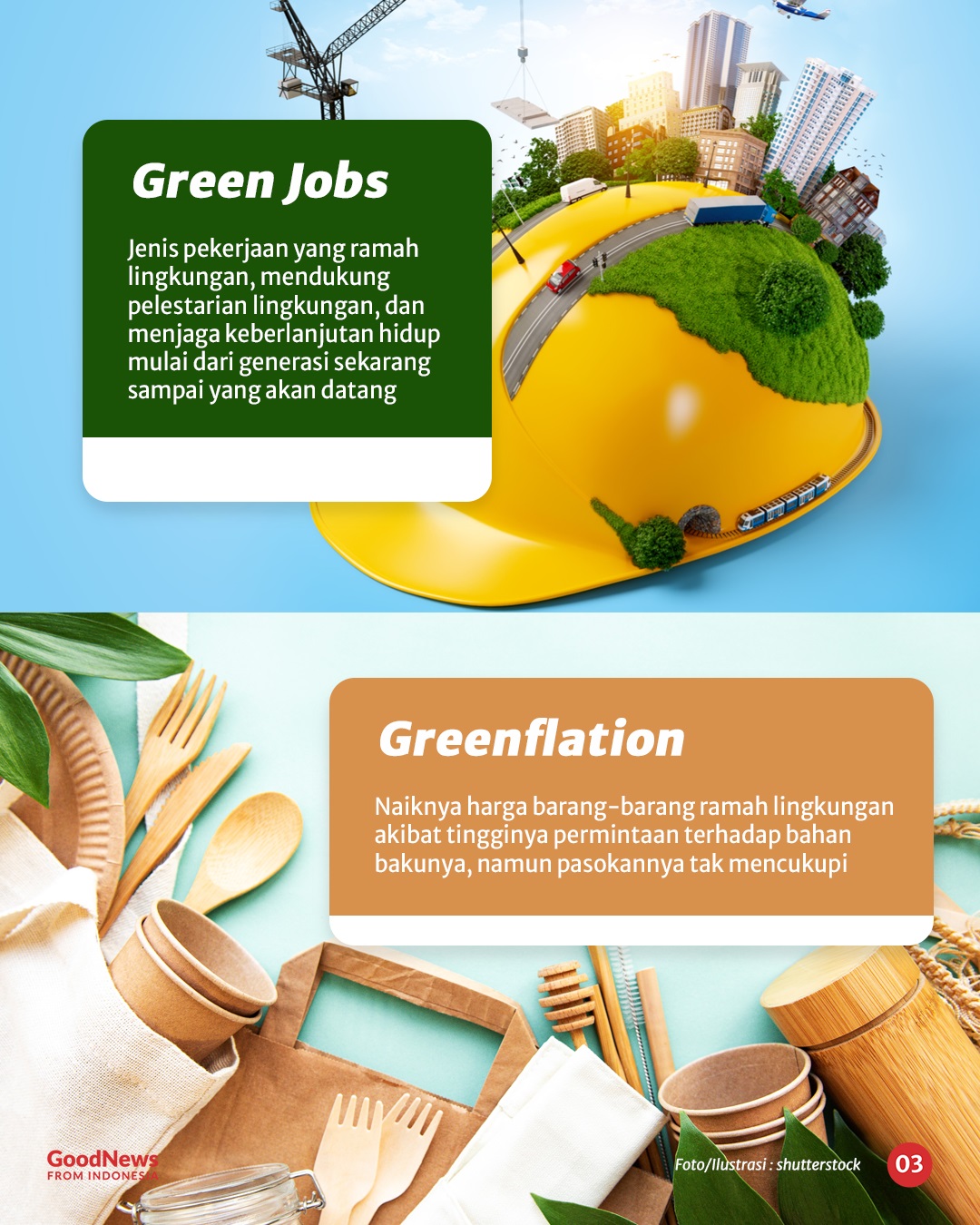 Green Jobs

Jenis pekerjaan yang ramah lingkungan, mendukung pelestarian lingkungan, dan menjaga keberlanjutan hidup mulai dari generasi sekarang sampai yang akan datang

Greenflation

Naiknya harga barang-barang ramah lingkungan akibat tingginya permintaan terhadap bahan bakunya, namun pasokannya tak mencukupi

GoodNews FROM INDONESIA

Foto/Ilustrasi : shutterstock

03