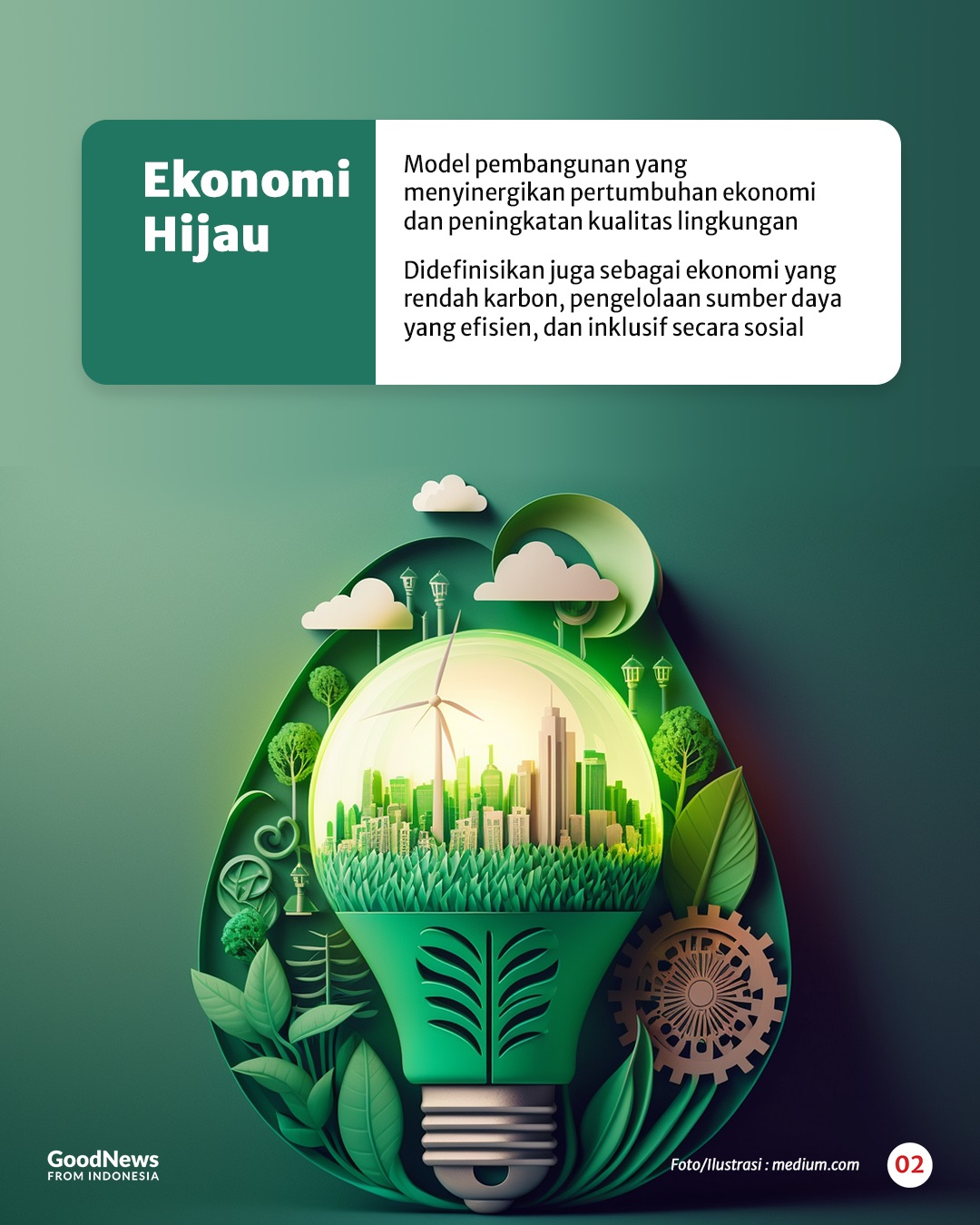 Ekonomi Hijau

Model pembangunan yang menyinergikan pertumbuhan ekonomi dan peningkatan kualitas lingkungan

Didefinisikan juga sebagai ekonomi yang rendah karbon, pengelolaan sumber daya yang efisien, dan inklusif secara sosial

GoodNews FROM INDONESIA

Foto/Ilustrasi : medium.com

02