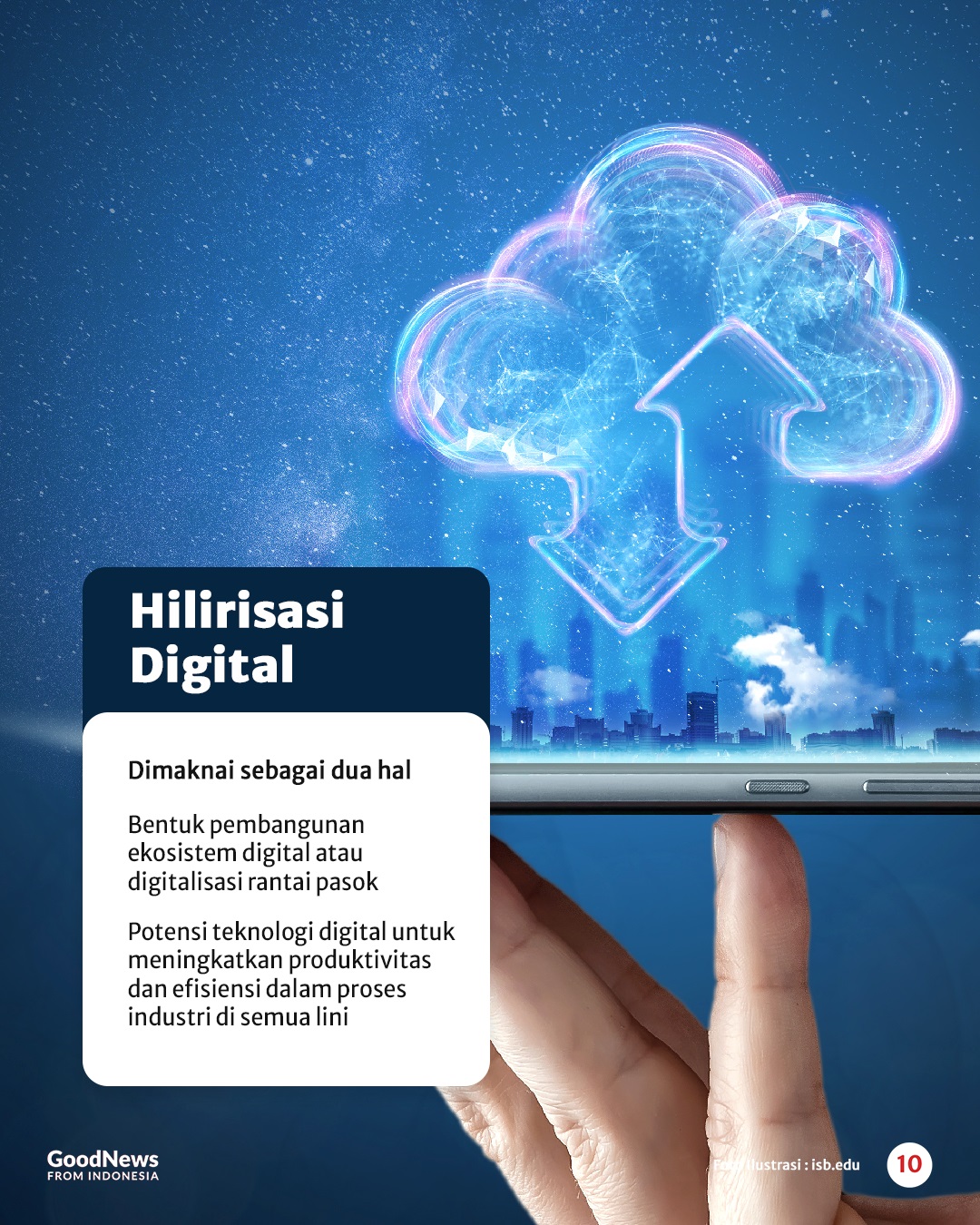 Hilirisasi Digital

Dimaknai sebagai dua hal

Bentuk pembangunan ekosistem digital atau digitalisasi rantai pasok

Potensi teknologi digital untuk meningkatkan produktivitas dan efisiensi dalam proses industri di semua lini

GoodNews
FROM INDONESIA

Foto Ilustrasi : isb.edu

10