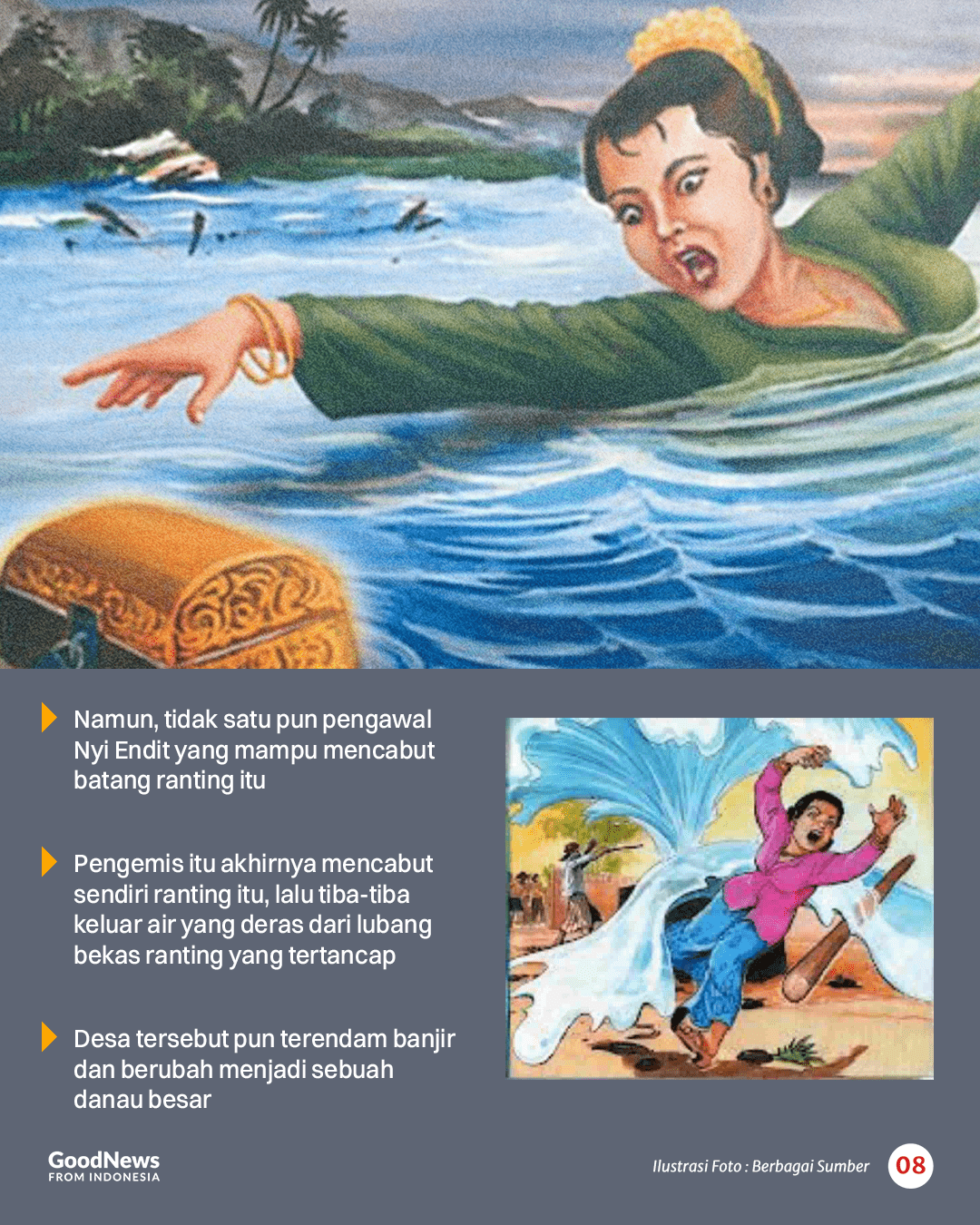 Namun, tidak satu pun pengawal Nyi Endit yang mampu mencabut batang ranting itu

Pengemis itu akhirnya mencabut sendiri ranting itu, lalu tiba-tiba keluar air yang deras dari lubang bekas ranting yang tertancap

Desa tersebut pun terendam banjir dan berubah menjadi sebuah danau besar

GoodNews FROM INDONESIA

Ilustrasi Foto : Berbagai Sumber

08