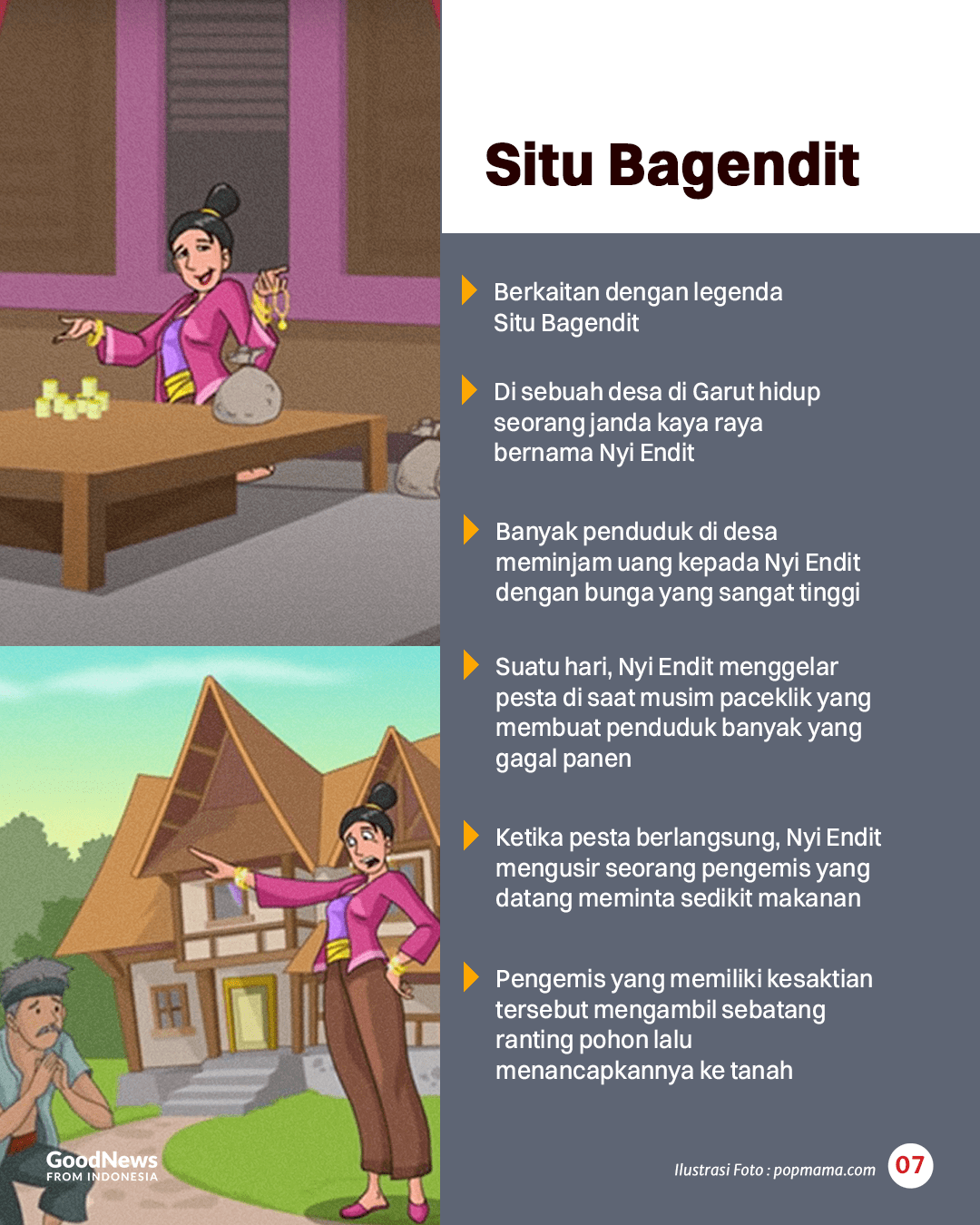 Situ Bagendit

Berkaitan dengan legenda Situ Bagendit

Di sebuah desa di Garut hidup seorang janda kaya raya bernama Nyi Endit

Banyak penduduk di desa meminjam uang kepada Nyi Endit dengan bunga yang sangat tinggi

Suatu hari, Nyi Endit menggelar pesta di saat musim paceklik yang membuat penduduk banyak yang gagal panen

Ketika pesta berlangsung, Nyi Endit mengusir seorang pengemis yang datang meminta sedikit makanan

Pengemis yang memiliki kesaktian tersebut mengambil sebatang ranting pohon lalu menancapkannya ke tanah

GoodNews FROM INDONESIA

Ilustrasi Foto : popmama.com

07