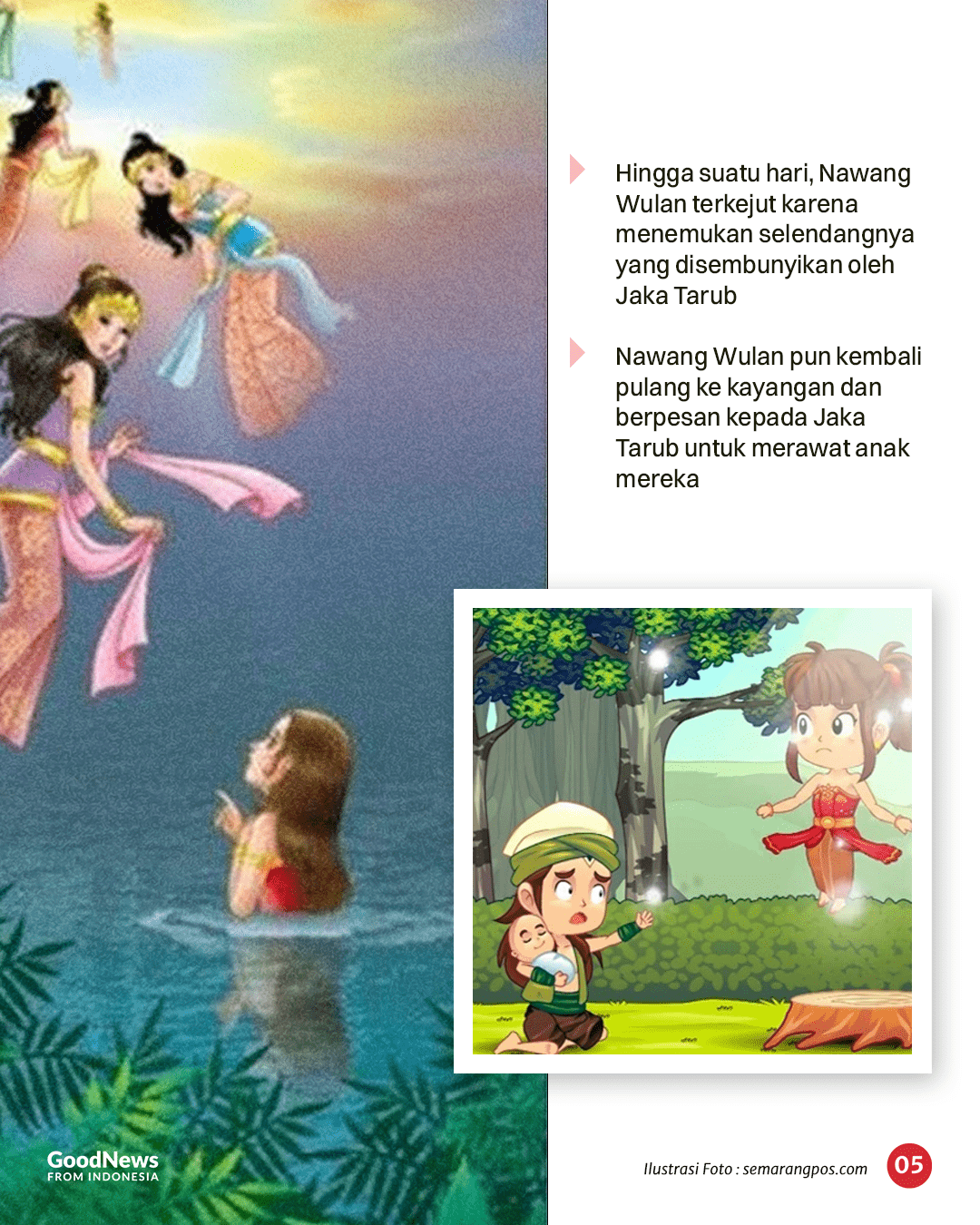 Hingga suatu hari, Nawang Wulan terkejut karena menemukan selendangnya yang disembunyikan oleh Jaka Tarub

Nawang Wulan pun kembali pulang ke kayangan dan berpesan kepada Jaka Tarub untuk merawat anak mereka

GoodNews
FROM INDONESIA

Ilustrasi Foto : semarangpos.com

05