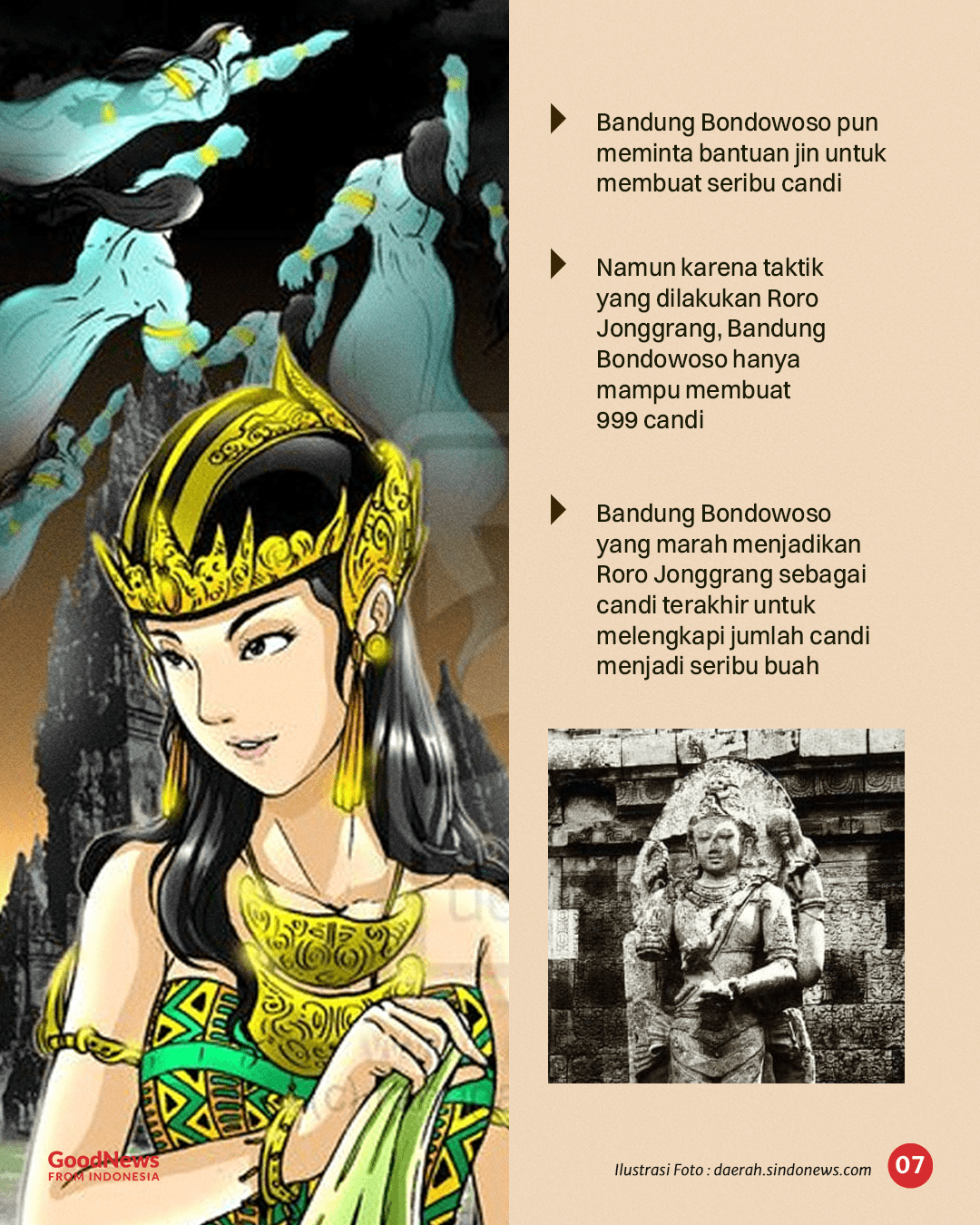 Bandung Bondowoso pun meminta bantuan jin untuk membuat seribu candi

Namun karena taktik yang dilakukan Roro Jonggrang, Bandung Bondowoso hanya mampu membuat 999 candi

Bandung Bondowoso yang marah menjadikan Roro Jonggrang sebagai candi terakhir untuk melengkapi jumlah candi menjadi seribu buah

GoodNews FROM INDONESIA

Ilustrasi Foto : daerah.sindonews.com

07