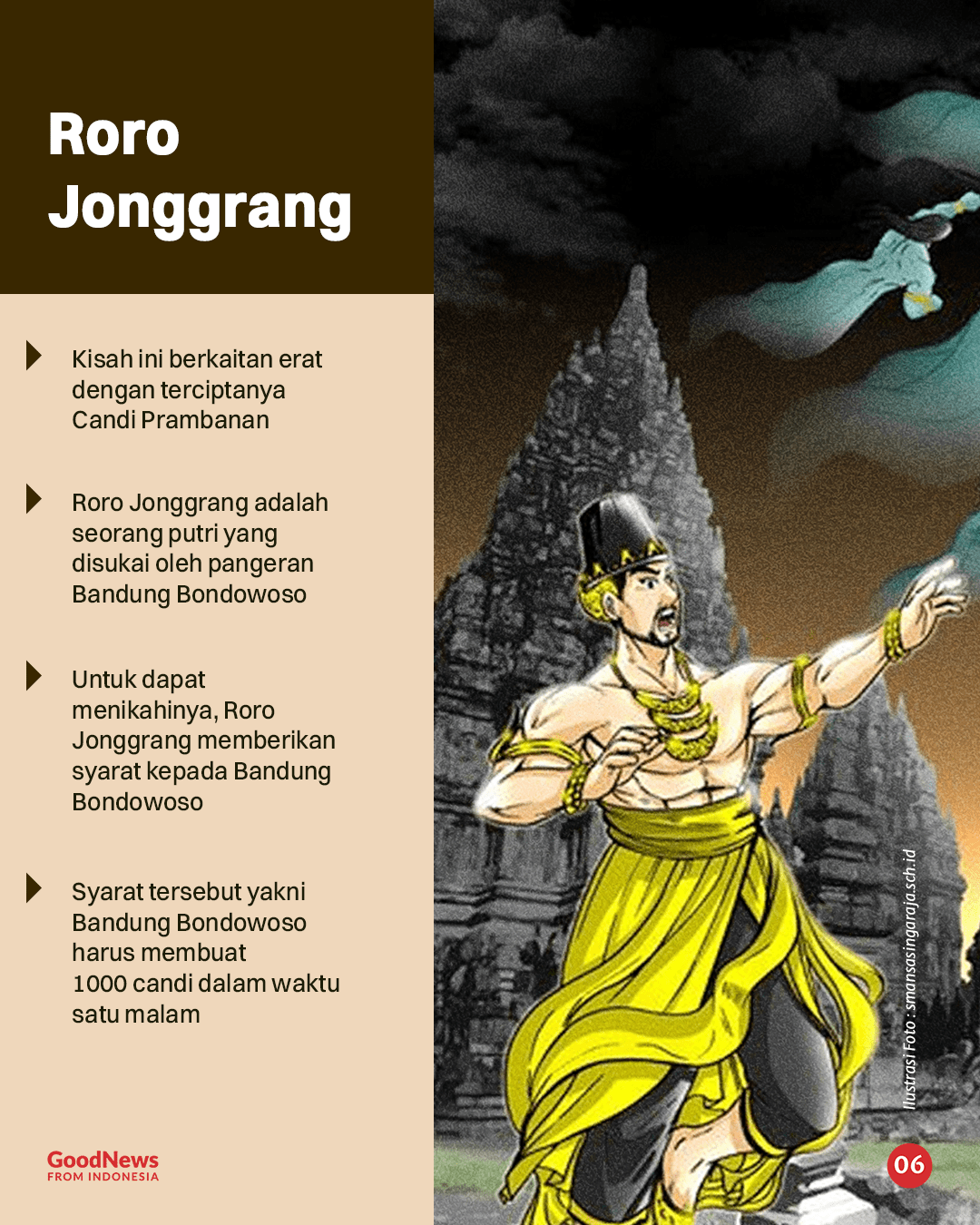 Roro Jonggrang

Kisah ini berkaitan erat dengan terciptanya Candi Prambanan

Roro Jonggrang adalah seorang putri yang disukai oleh pangeran Bandung Bondowoso

Untuk dapat menikahinya, Roro Jonggrang memberikan syarat kepada Bandung Bondowoso

Syarat tersebut yakni Bandung Bondowoso harus membuat 1000 candi dalam waktu satu malam

GoodNews FROM INDONESIA

Ilustrasi Foto : smansasingaraja.sch.id

06