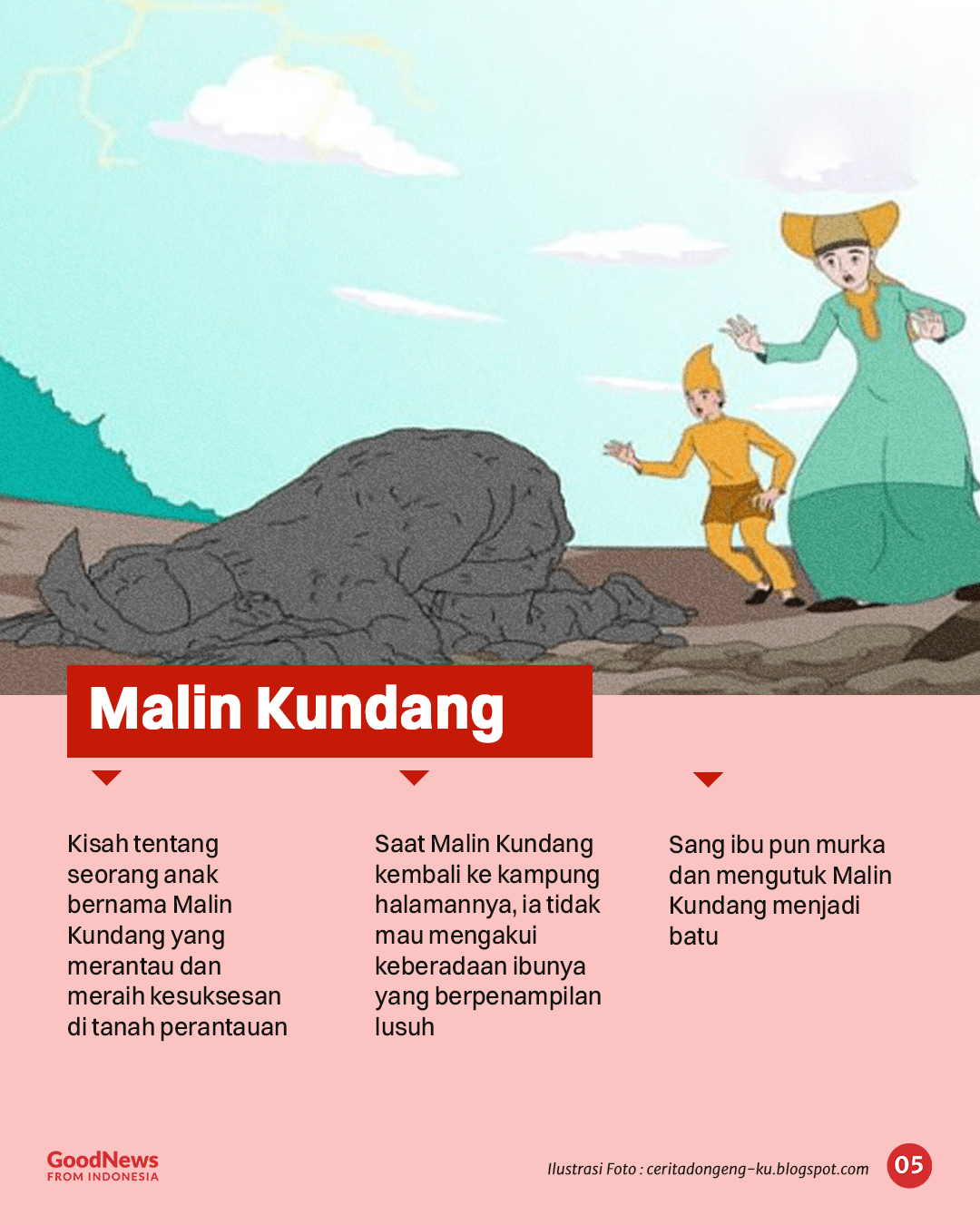 Malin Kundang

Kisah tentang seorang anak bernama Malin Kundang yang merantau dan meraih kesuksesan di tanah perantauan

Saat Malin Kundang kembali ke kampung halamannya, ia tidak mau mengakui keberadaan ibunya yang berpenampilan lusuh

Sang ibu pun murka dan mengutuk Malin Kundang menjadi batu

GoodNews FROM INDONESIA

Ilustrasi Foto : ceritadongeng-ku.blogspot.com

05