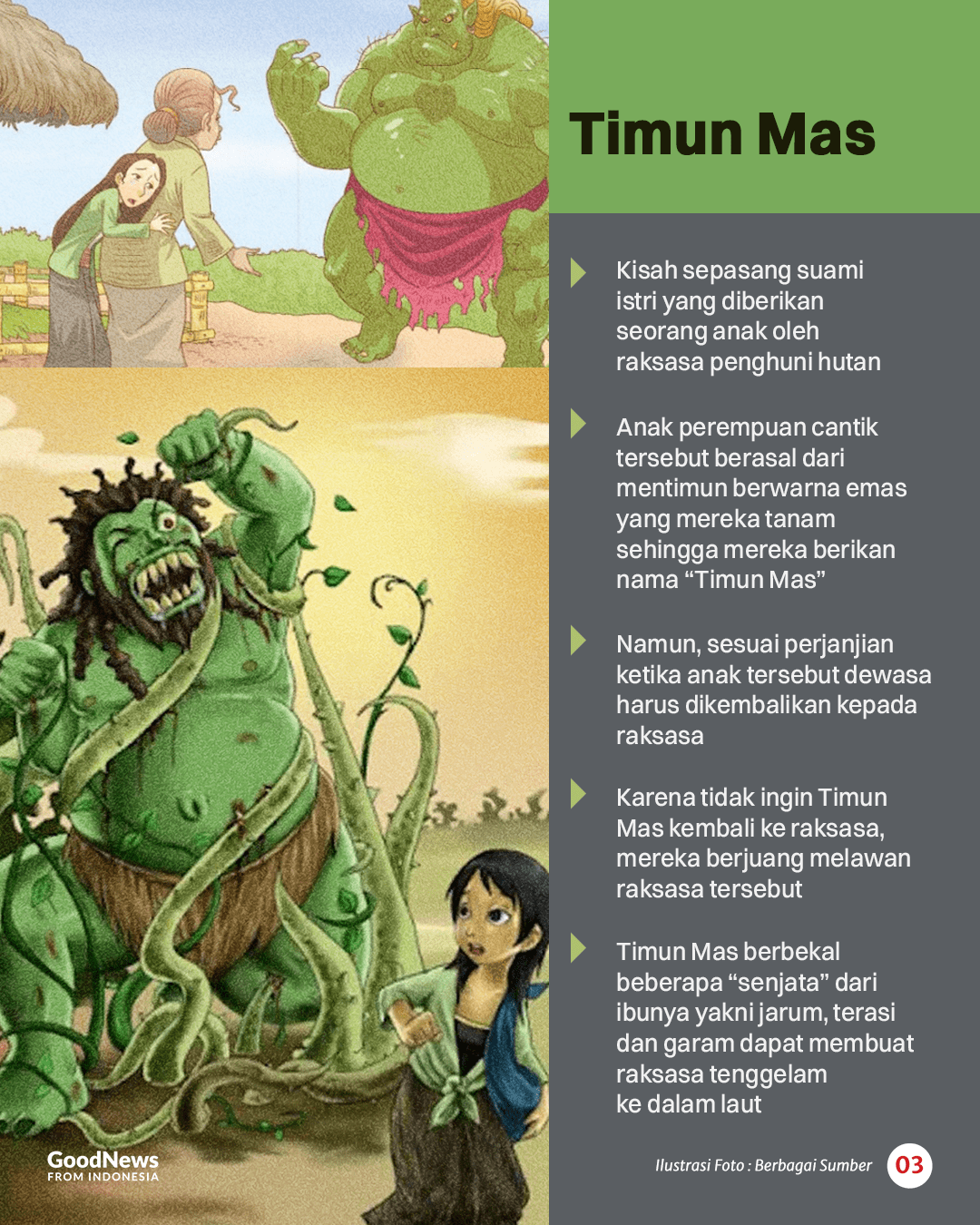 Timun Mas

Kisah sepasang suami istri yang diberikan seorang anak oleh raksasa penghuni hutan

Anak perempuan cantik tersebut berasal dari mentimun berwarna emas yang mereka tanam sehingga mereka berikan nama “Timun Mas”

Namun, sesuai perjanjian ketika anak tersebut dewasa harus dikembalikan kepada raksasa

Karena tidak ingin Timun Mas kembali ke raksasa, mereka berjuang melawan raksasa tersebut

Timun Mas berbekal beberapa “senjata” dari ibunya yakni jarum, terasi dan garam dapat membuat raksasa tenggelam ke dalam laut

GoodNews FROM INDONESIA

Ilustrasi Foto : Berbagai Sumber

03